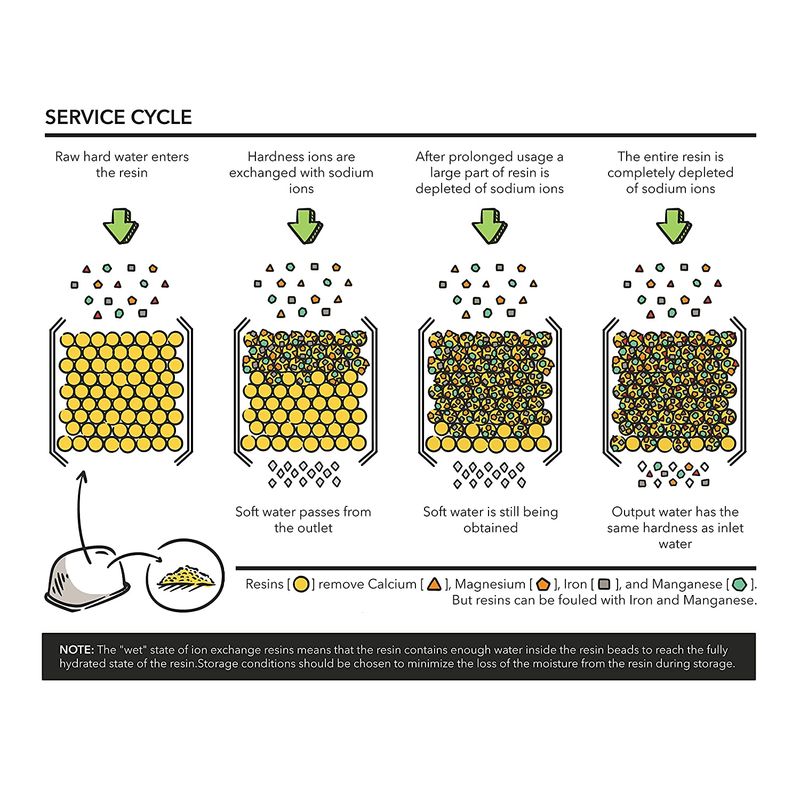 SERVICE CYCLE

Raw hard water enters the resin

Hardness ions are exchanged with sodium ions

After prolonged usage a large part of resin is depleted of sodium ions

The entire resin is completely depleted of sodium ions

Soft water passes from the outlet

Soft water is still being obtained

Output water has the same hardness as inlet water

Resins [ ] remove Calcium [ ], Magnesium [ ], Iron [ ], and Manganese [ ]. But resins can be fouled with Iron and Manganese.

NOTE: The "wet" state of ion exchange resins means that the resin contains enough water inside the resin beads to reach the fully hydrated state of the resin.Storage conditions should be chosen to minimize the loss of the moisture from the resin during storage.