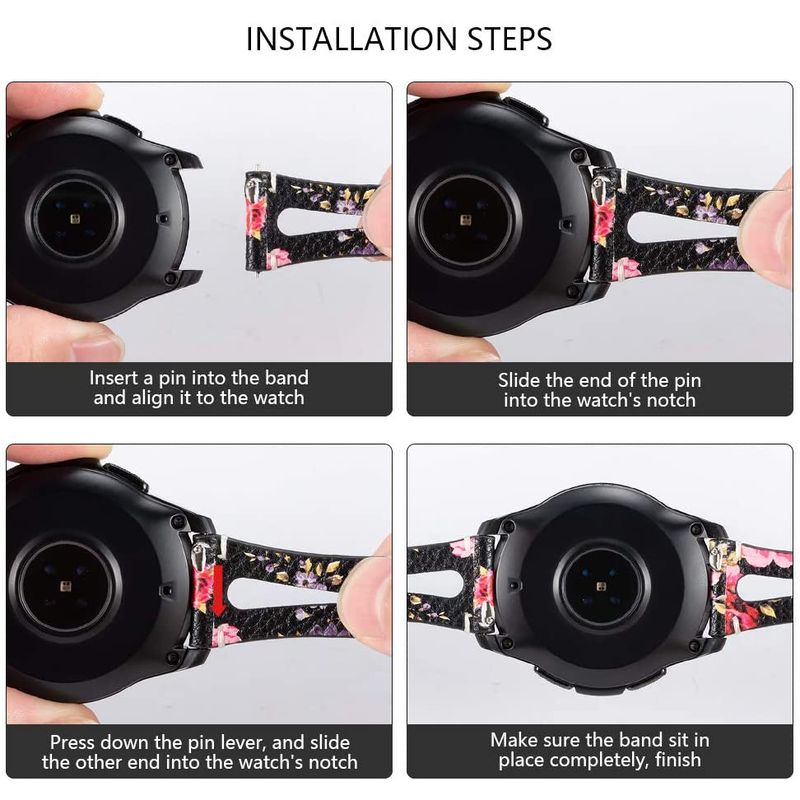 INSTALLATION STEPS

Insert a pin into the band and align it to the watch

Slide the end of the pin into the watch's notch

Press down the pin lever, and slide the other end into the watch's notch

Make sure the band sit in place completely, finish