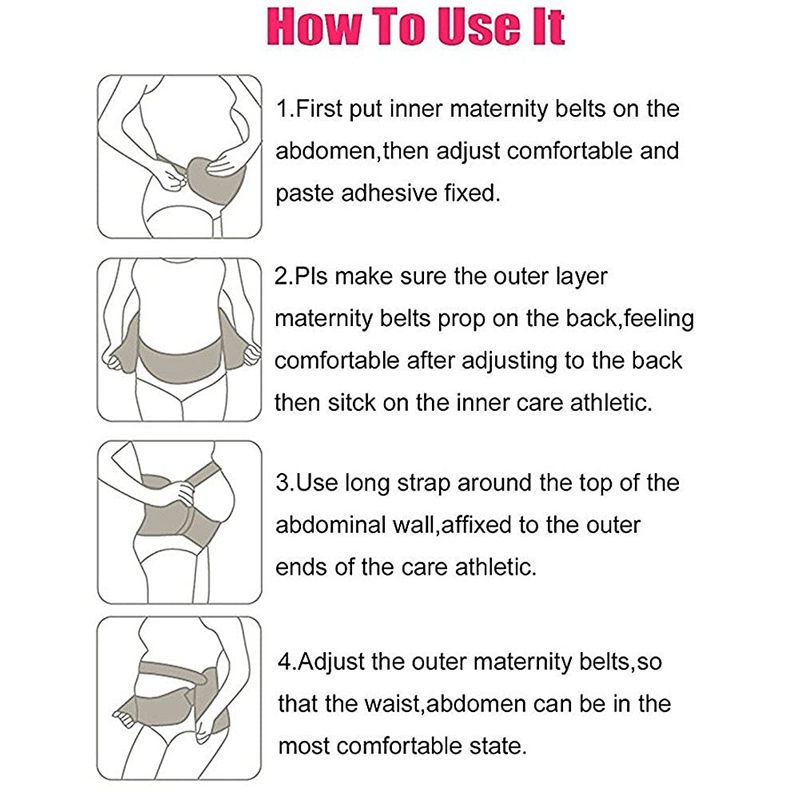 How To Use It

1.First put inner maternity belts on the abdomen,then adjust comfortable and paste adhesive fixed.

2.Pls make sure the outer layer maternity belts prop on the back,feeling comfortable after adjusting to the back then sitck on the inner care athletic.

3.Use long strap around the top of the abdominal wall,affixed to the outer ends of the care athletic.

4.Adjust the outer maternity belts,so that the waist,abdomen can be in the most comfortable state.