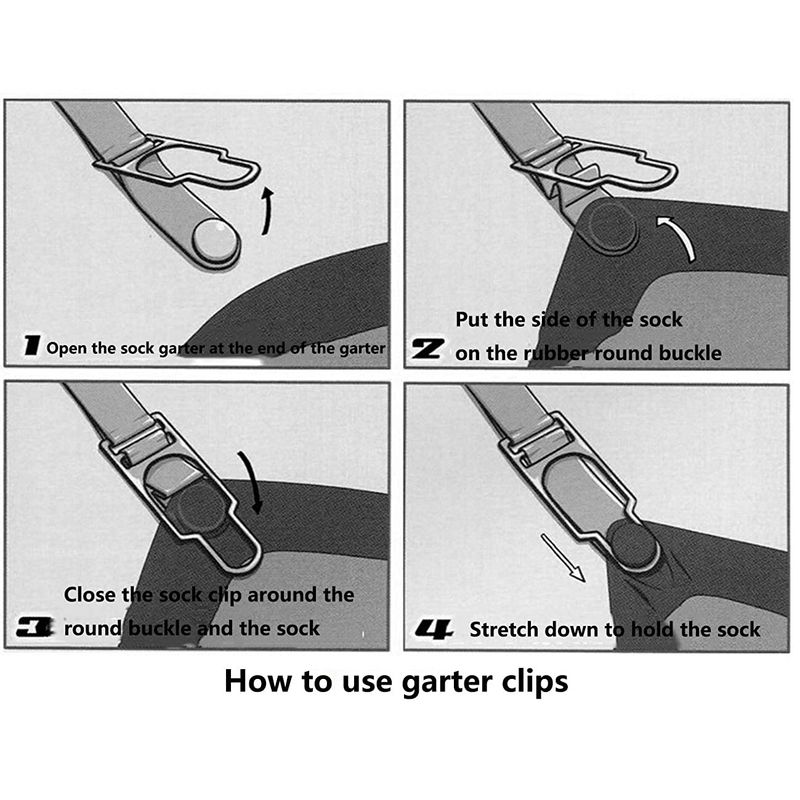 1 Open the sock garter at the end of the garter

2 Put the side of the sock on the rubber round buckle

3 Close the sock clip around the round buckle and the sock

4 Stretch down to hold the sock

How to use garter clips