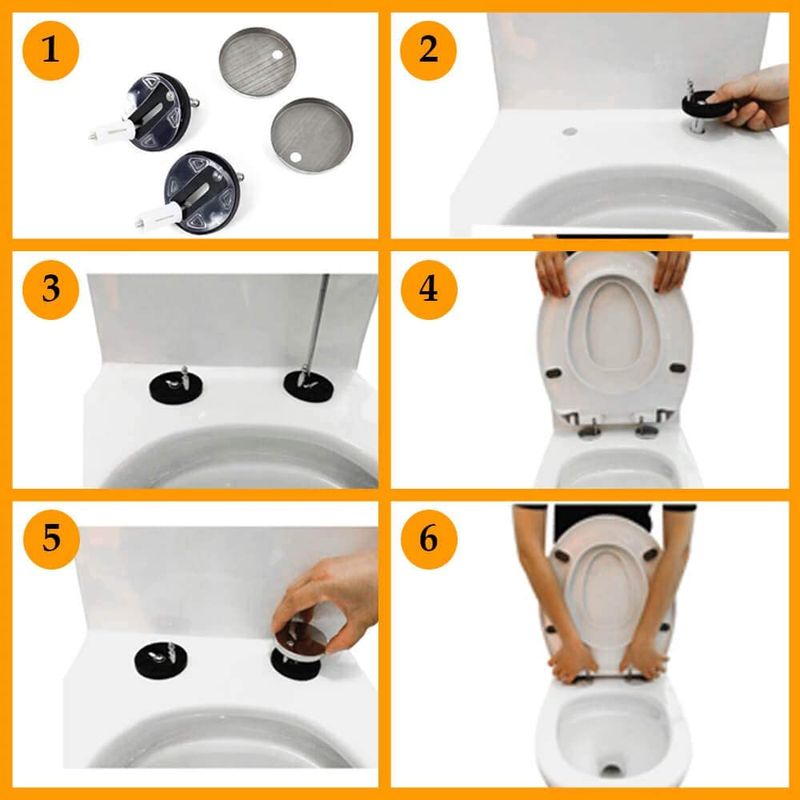 1
2
3
4
5
6