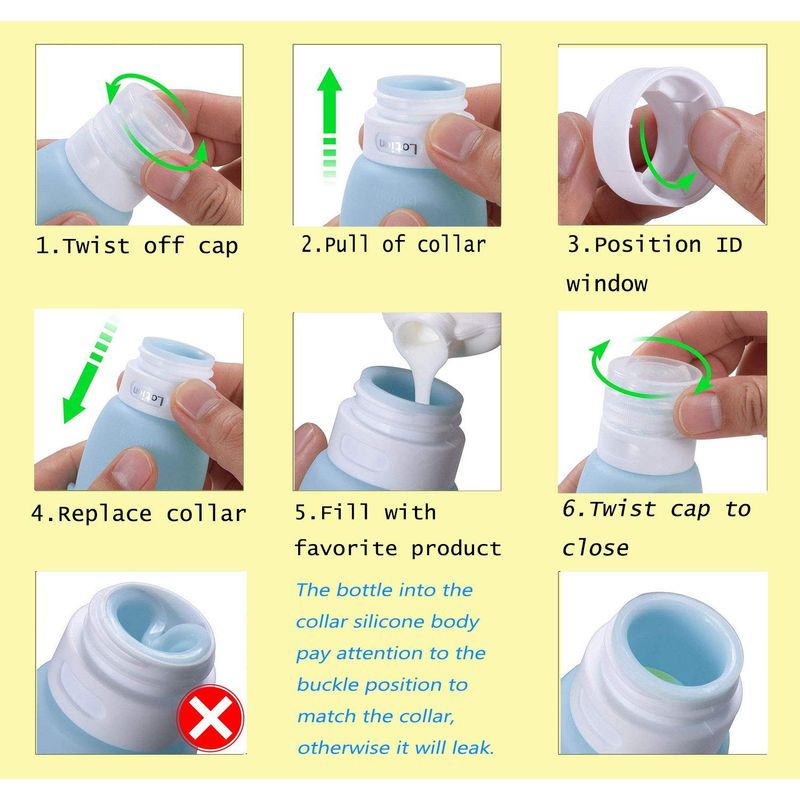 Lotion

1.Twist off cap

2.Pull of collar

3.Position ID window

Lotion

4.Replace collar

5.Fill with favorite product

6.Twist cap to close

The bottle into the collar silicone body pay attention to the buckle position to match the collar, otherwise it will leak.