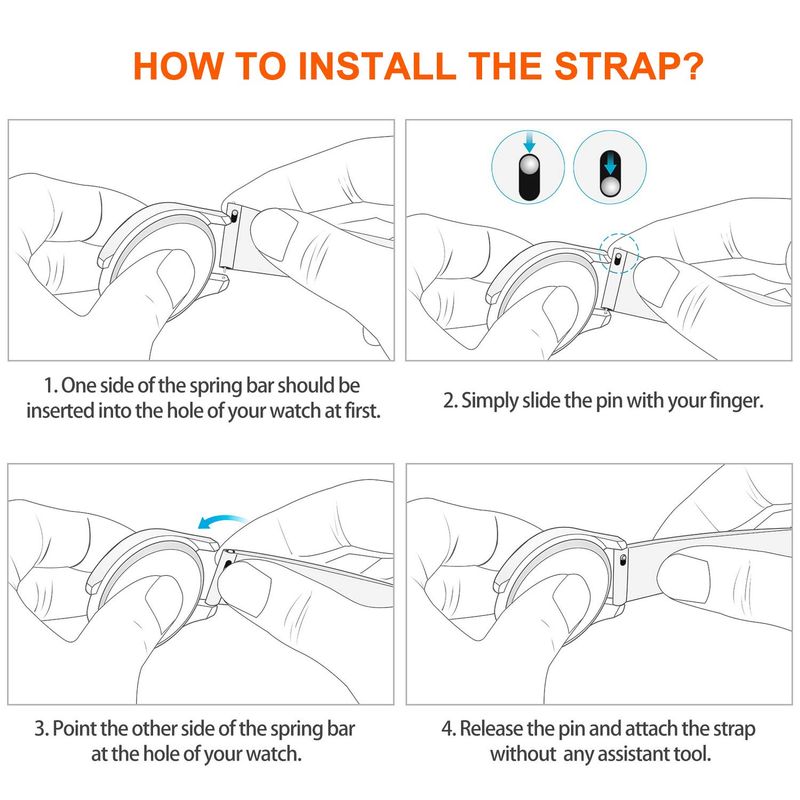 HOW TO INSTALL THE STRAP?

1. One side of the spring bar should be inserted into the hole of your watch at first.

2. Simply slide the pin with your finger.

3. Point the other side of the spring bar at the hole of your watch.

4. Release the pin and attach the strap without any assistant tool.