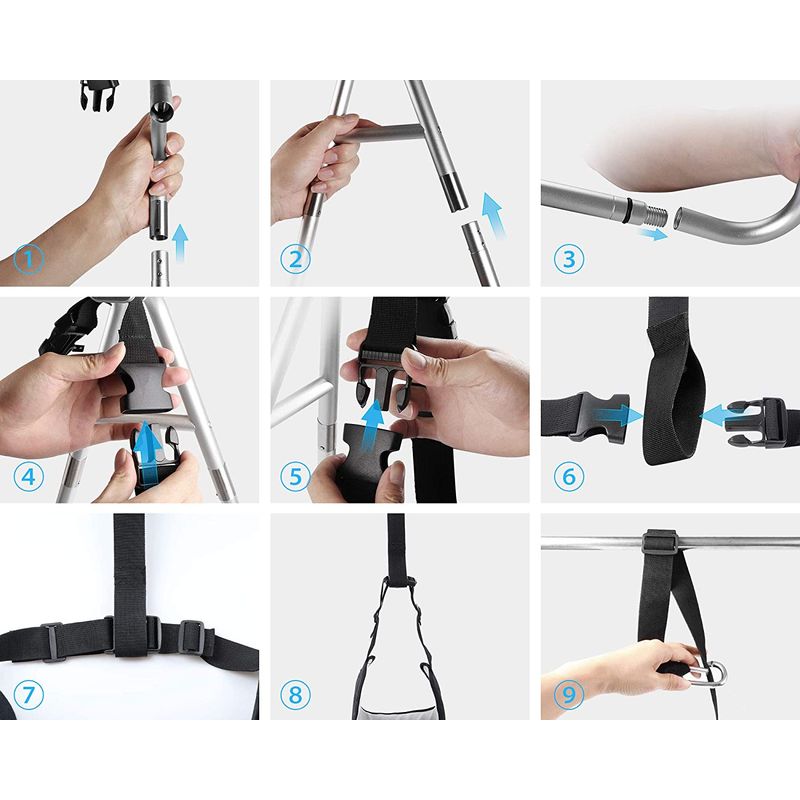 1

2

3

4

5

6

7

8

9