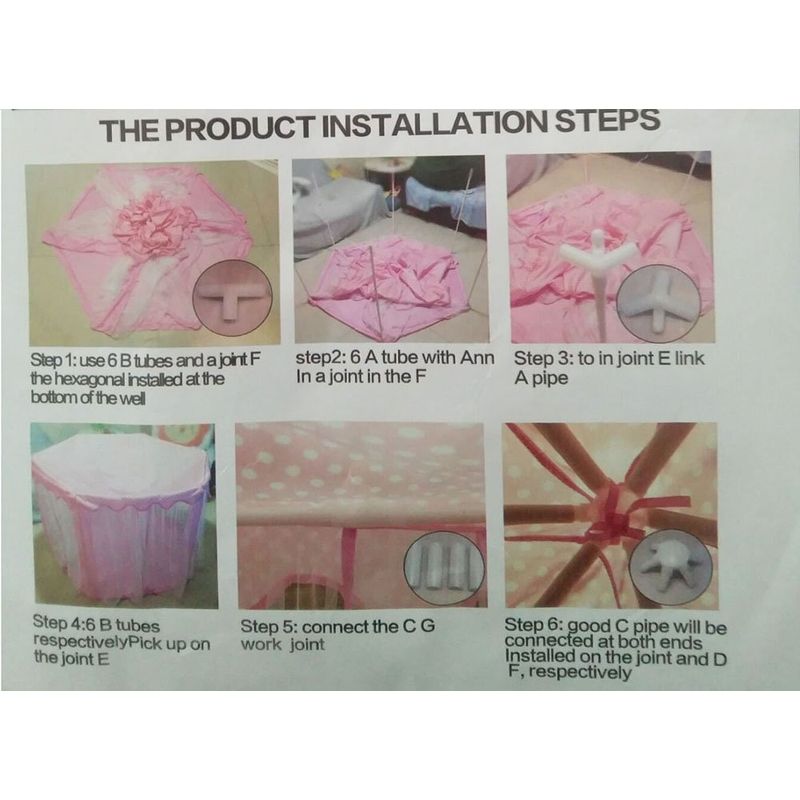 THE PRODUCT INSTALLATION STEPS

Step 1: use 6 B tubes and a joint F the hexagonal installed at the bottom of the well

step2: 6 A tube with Ann In a joint in the F

Step 3: to in joint E link A pipe

Step 4:6 B tubes respectivelyPick up on the joint E

Step 5: connect the C G work joint

Step 6: good C pipe will be connected at both ends Installed on the joint and D F, respectively