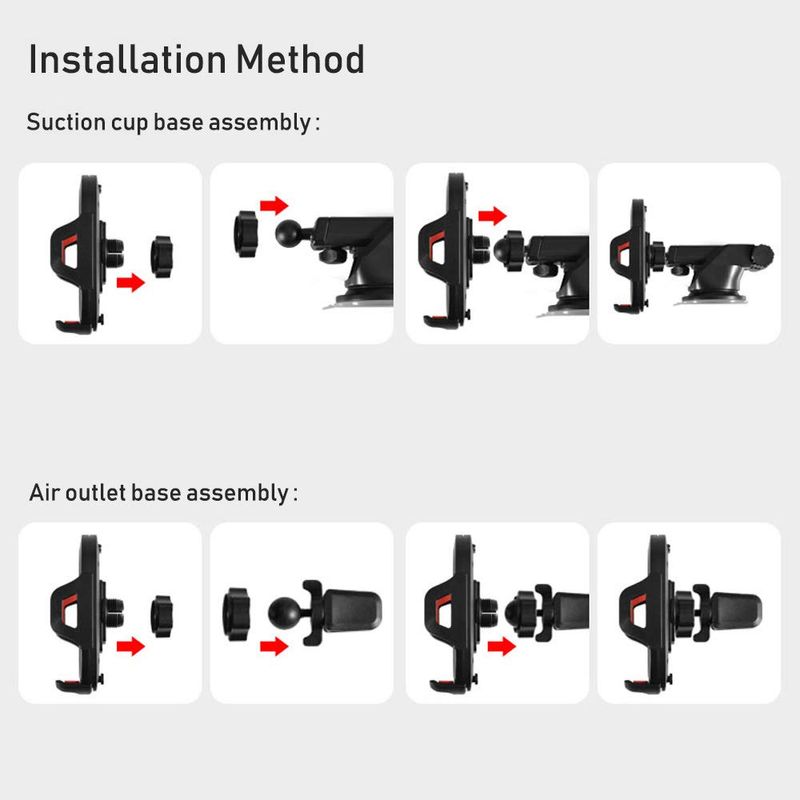 Installation Method

Suction cup base assembly :

Air outlet base assembly :