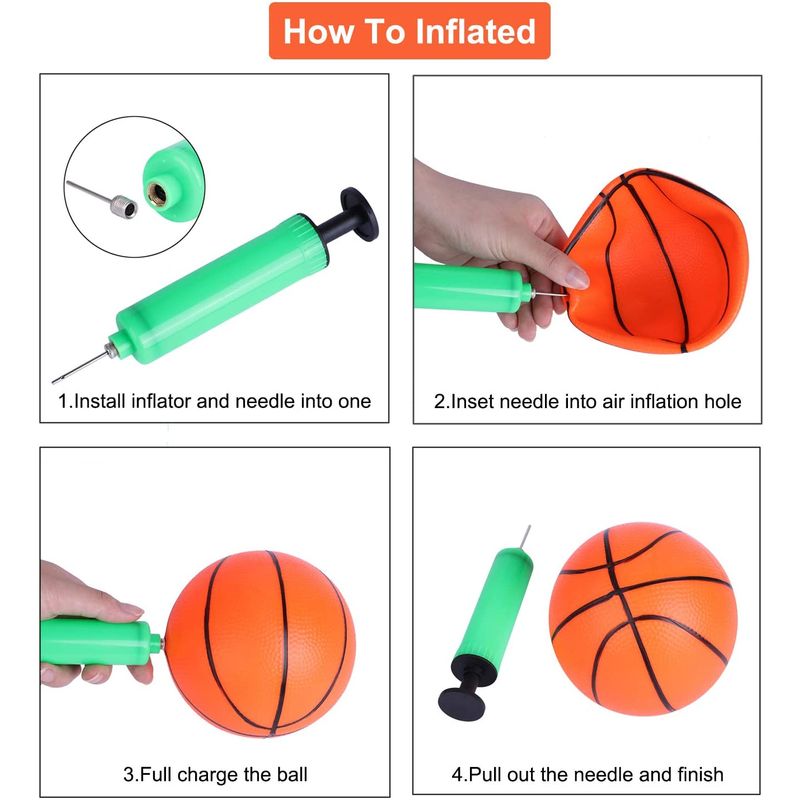 How To Inflated

1.Install inflator and needle into one

2.Inset needle into air inflation hole

3.Full charge the ball

4.Pull out the needle and finish