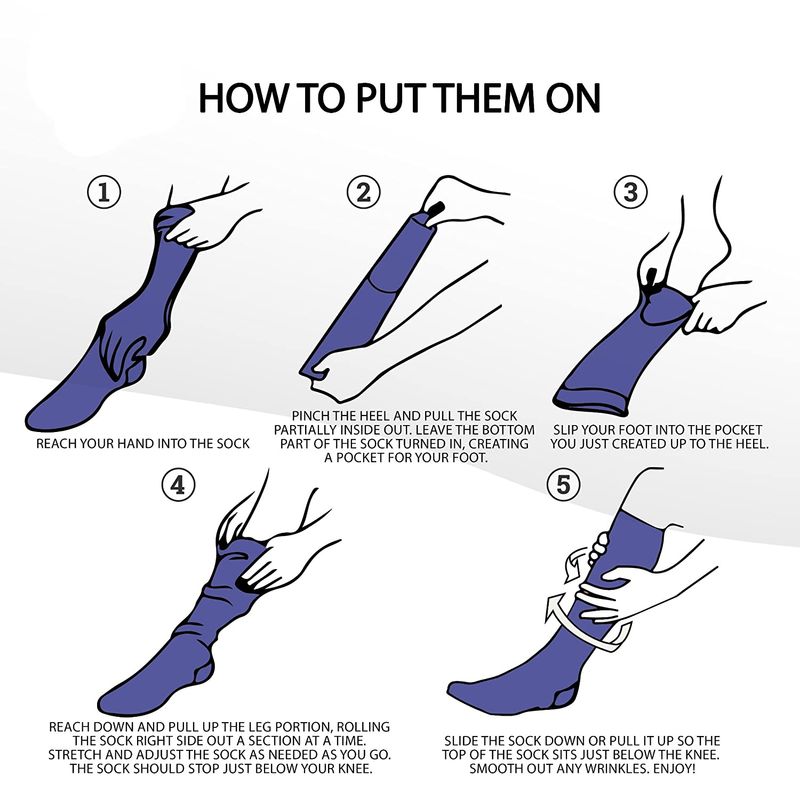 HOW TO PUT THEM ON

1

REACH YOUR HAND INTO THE SOCK

2

PINCH THE HEEL AND PULL THE SOCK PARTIALLY INSIDE OUT. LEAVE THE BOTTOM PART OF THE SOCK TURNED IN, CREATING A POCKET FOR YOUR FOOT.

3

SLIP YOUR FOOT INTO THE POCKET YOU JUST CREATED UP TO THE HEEL.

4

REACH DOWN AND PULL UP THE LEG PORTION, ROLLING THE SOCK RIGHT SIDE OUT A SECTION AT A TIME. STRETCH AND ADJUST THE SOCK AS NEEDED AS YOU GO. THE SOCK SHOULD STOP JUST BELOW YOUR KNEE.

5

SLIDE THE SOCK DOWN OR PULL IT UP SO THE TOP OF THE SOCK SITS JUST BELOW THE KNEE. SMOOTH OUT ANY WRINKLES. ENJOY!