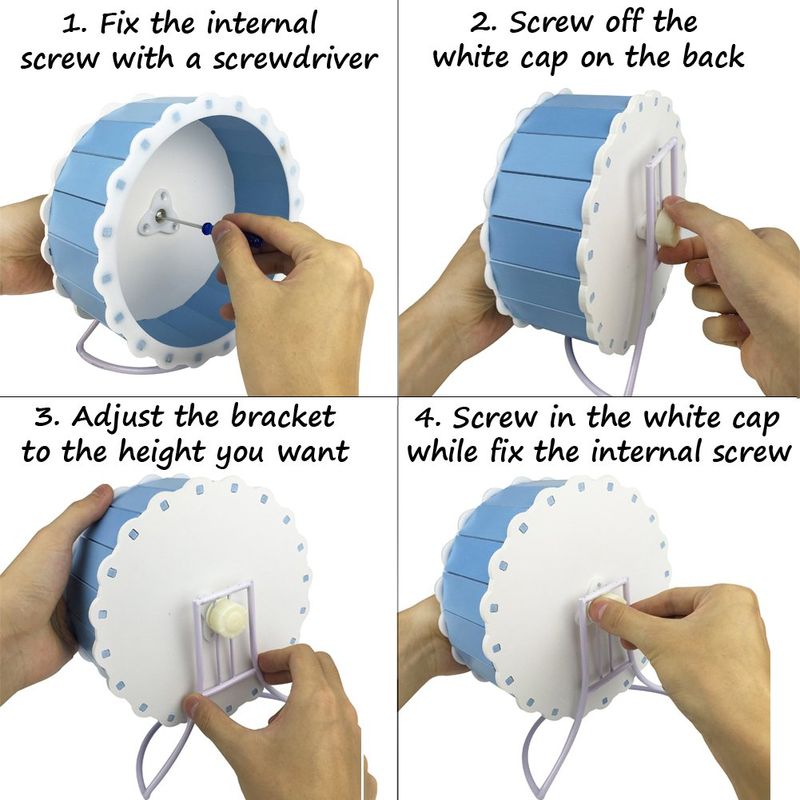 1. Fix the internal screw with a screwdriver

2. Screw off the white cap on the back

3. Adjust the bracket to the height you want

4. Screw in the white cap while fix the internal screw