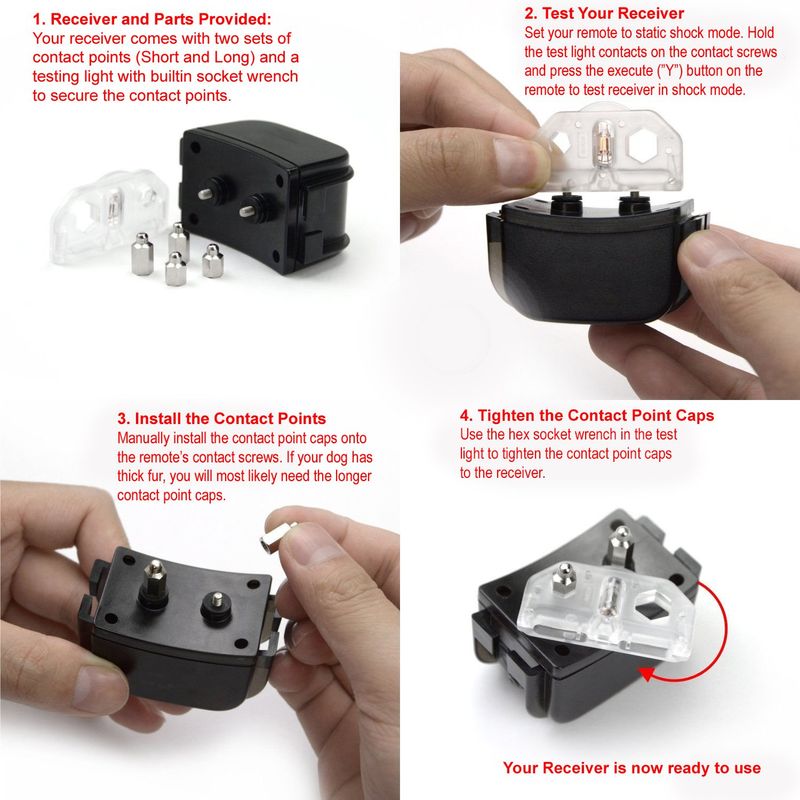 1. Receiver and Parts Provided:
Your receiver comes with two sets of contact points (Short and Long) and a testing light with builtin socket wrench to secure the contact points.

2. Test Your Receiver
Set your remote to static shock mode. Hold the test light contacts on the contact screws and press the execute ("Y") button on the remote to test receiver in shock mode.

3. Install the Contact Points
Manually install the contact point caps onto the remote's contact screws. If your dog has thick fur, you will most likely need the longer contact point caps.

4. Tighten the Contact Point Caps
Use the hex socket wrench in the test light to tighten the contact point caps to the receiver.

Your Receiver is now ready to use