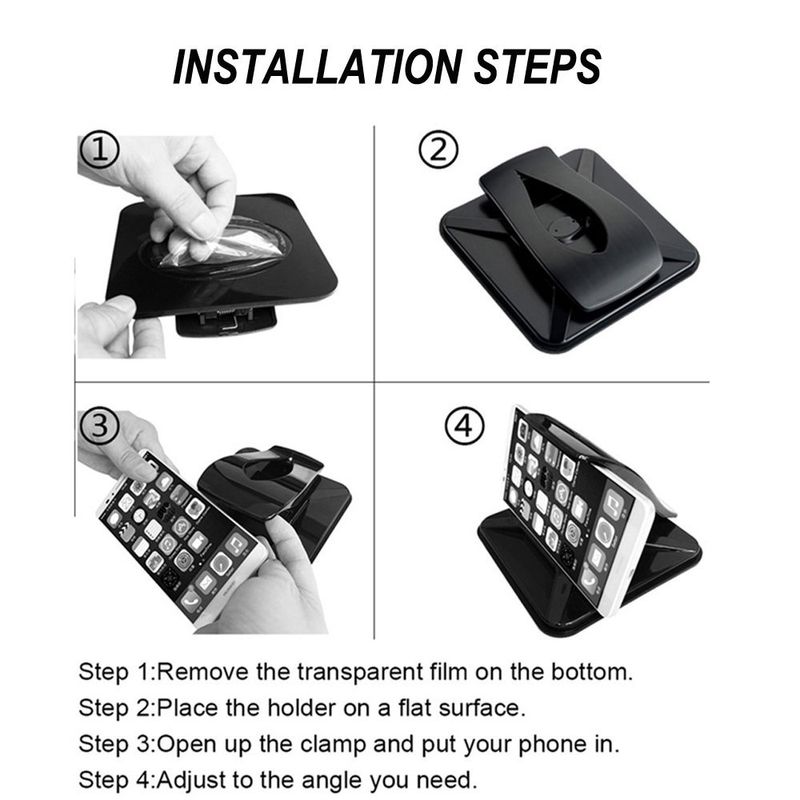 INSTALLATION STEPS

①

②

③

④

Step 1:Remove the transparent film on the bottom.
Step 2:Place the holder on a flat surface.
Step 3:Open up the clamp and put your phone in.
Step 4:Adjust to the angle you need.