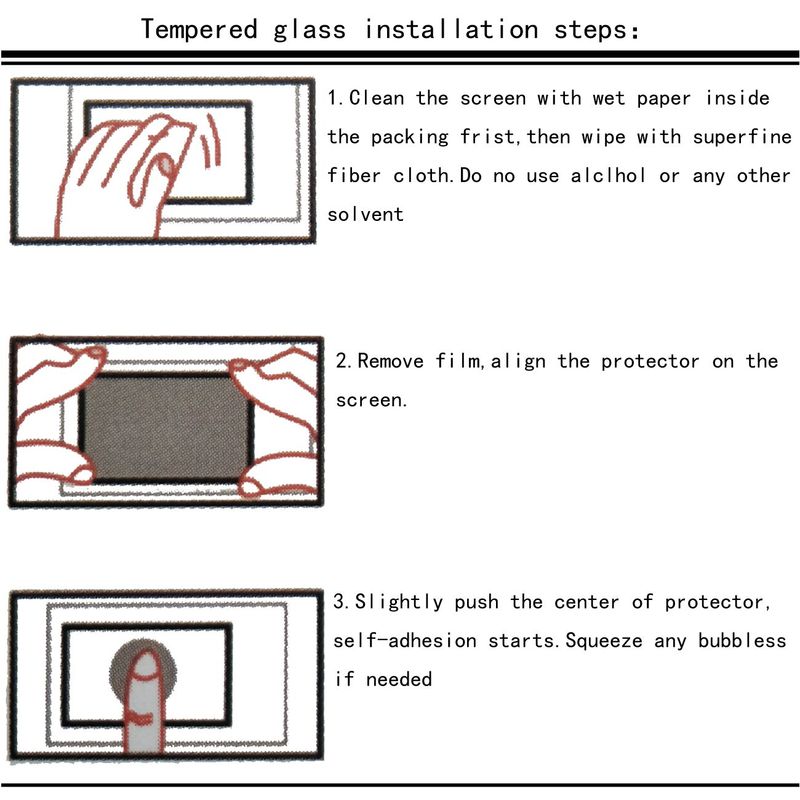 Tempered glass installation steps:

1.Clean the screen with wet paper inside the packing frist,then wipe with superfine fiber cloth.Do no use alclhol or any other solvent

2.Remove film,align the protector on the screen.

3.Slightly push the center of protector, self-adhesion starts.Squeeze any bubbless if needed