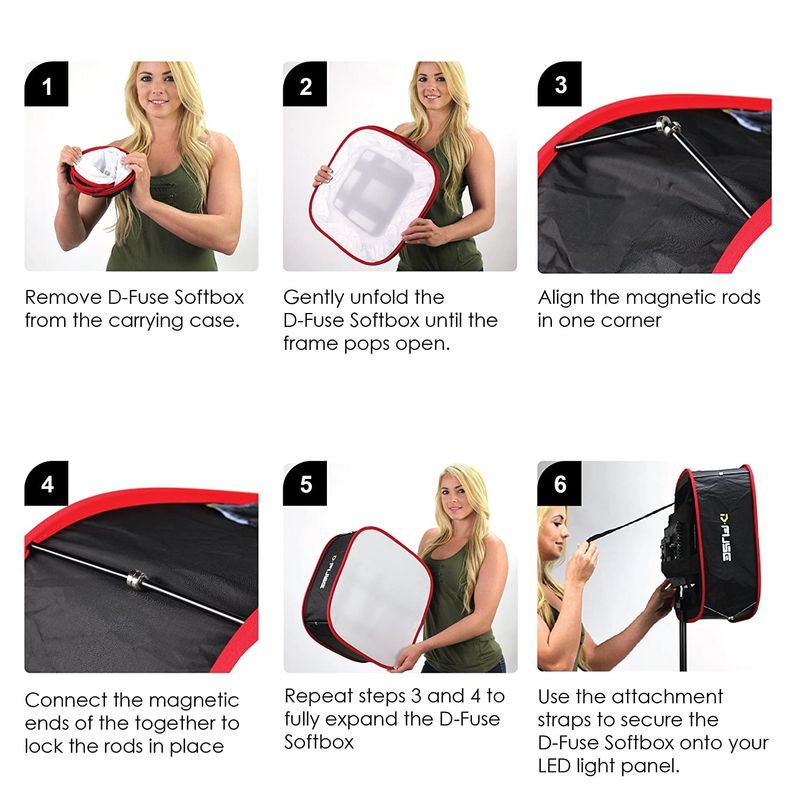 1

Remove D-Fuse Softbox from the carrying case.

2

Gently unfold the D-Fuse Softbox until the frame pops open.

3

Align the magnetic rods in one corner

4

Connect the magnetic ends of the together to lock the rods in place

5

D-FUSE

Repeat steps 3 and 4 to fully expand the D-Fuse Softbox

6

D-FUSE

Use the attachment straps to secure the D-Fuse Softbox onto your LED light panel.