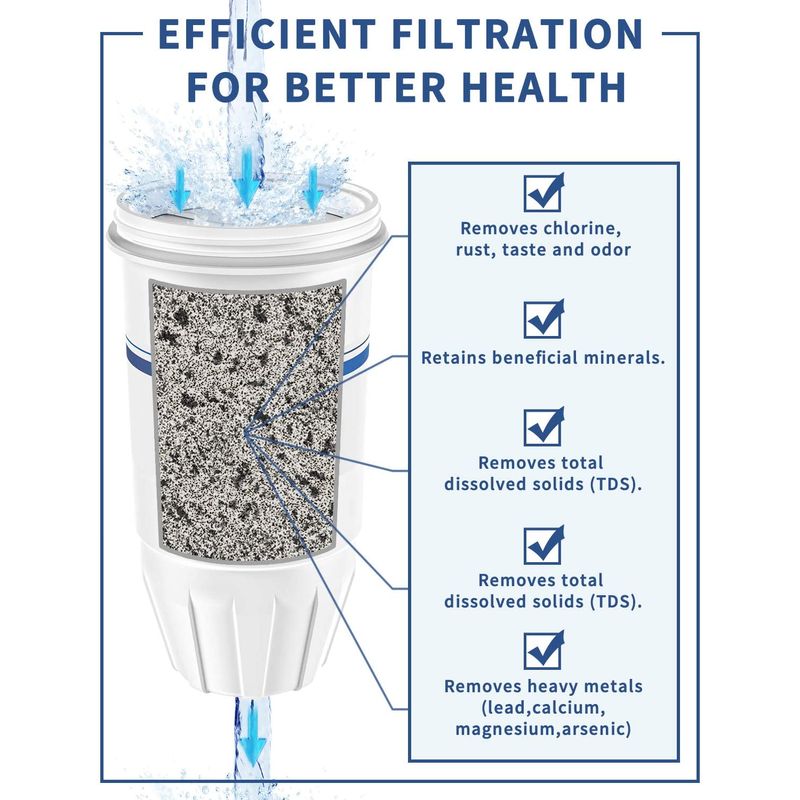 EFFICIENT FILTRATION FOR BETTER HEALTH

Removes chlorine, rust, taste and odor

Retains beneficial minerals.

Removes total dissolved solids (TDS).

Removes total dissolved solids (TDS).

Removes heavy metals (lead,calcium, magnesium,arsenic)