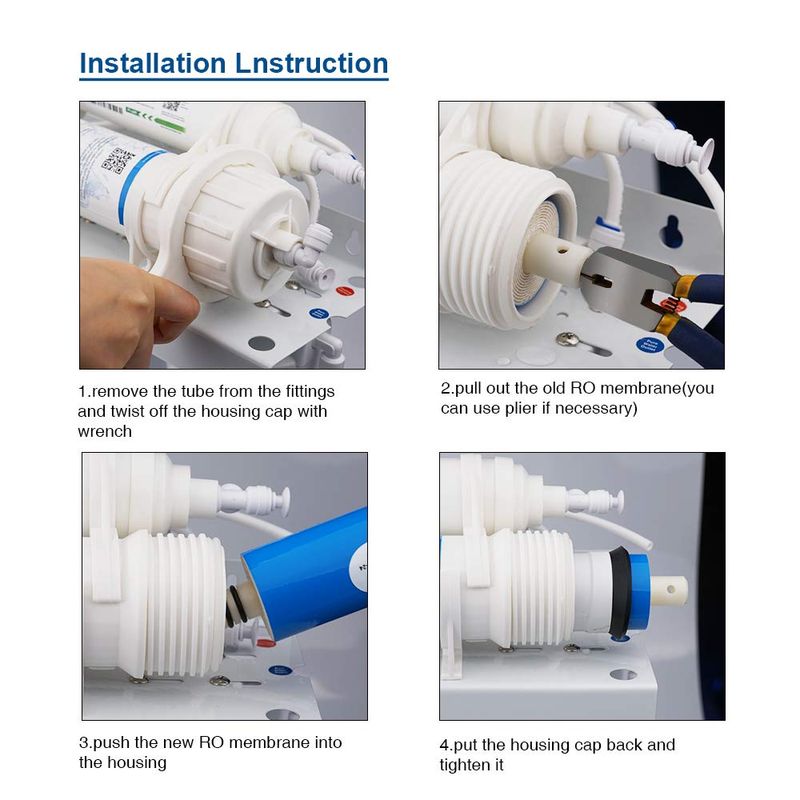 Installation Lnstruction

1.remove the tube from the fittings and twist off the housing cap with wrench

2.pull out the old RO membrane(you can use plier if necessary)

3.push the new RO membrane into the housing

4.put the housing cap back and tighten it