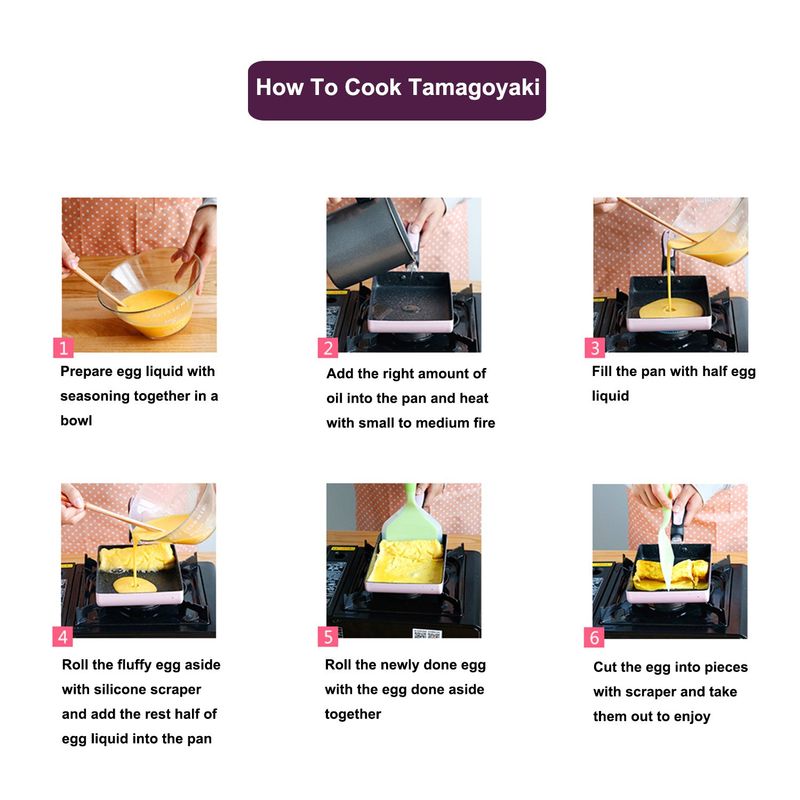 How To Cook Tamagoyaki

1
Prepare egg liquid with seasoning together in a bowl

2
Add the right amount of oil into the pan and heat with small to medium fire

3
Fill the pan with half egg liquid

4
Roll the fluffy egg aside with silicone scraper and add the rest half of egg liquid into the pan

5
Roll the newly done egg with the egg done aside together

6
Cut the egg into pieces with scraper and take them out to enjoy