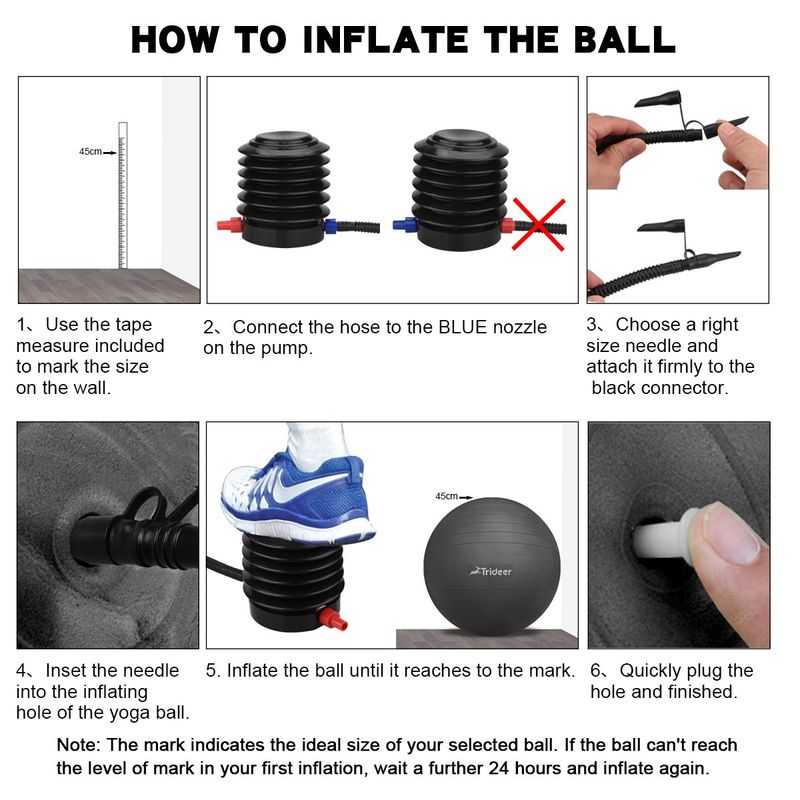 HOW TO INFLATE THE BALL

45cm

1、Use the tape measure included to mark the size on the wall.

2、Connect the hose to the BLUE nozzle on the pump.

3、Choose a right size needle and attach it firmly to the black connector.

45cm

Trideer

4、Inset the needle into the inflating hole of the yoga ball.

5. Inflate the ball until it reaches to the mark.

6、Quickly plug the hole and finished.

Note: The mark indicates the ideal size of your selected ball. If the ball can't reach the level of mark in your first inflation, wait a further 24 hours and inflate again.