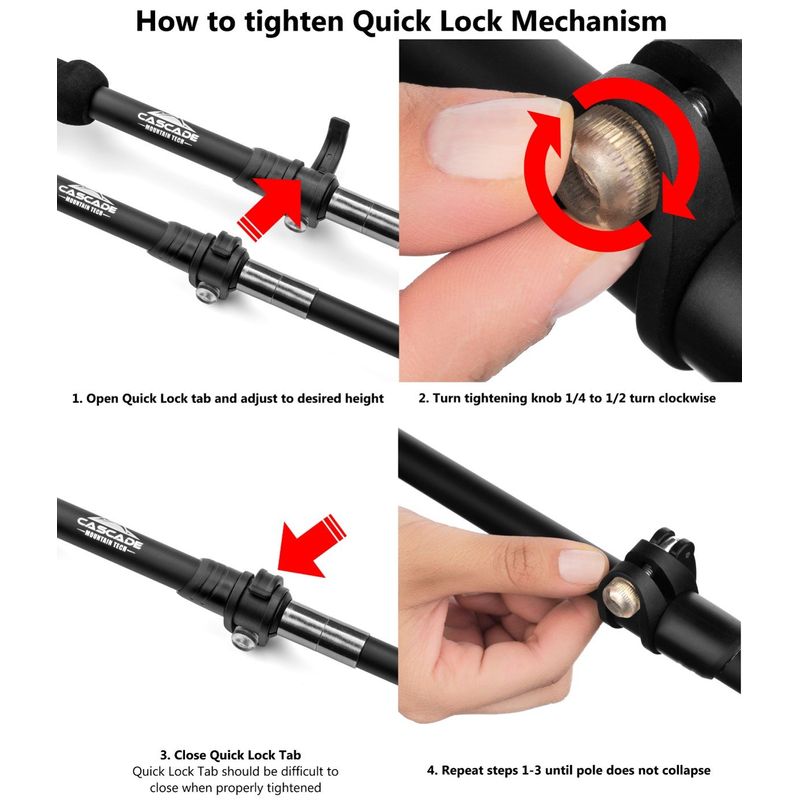 How to tighten Quick Lock Mechanism

CASCADE
MOUNTAIN TECH

CASCADE
MOUNTAIN TECH

1. Open Quick Lock tab and adjust to desired height

2. Turn tightening knob 1/4 to 1/2 turn clockwise

CASCADE
MOUNTAIN TECH

3. Close Quick Lock Tab
Quick Lock Tab should be difficult to close when properly tightened

4. Repeat steps 1-3 until pole does not collapse