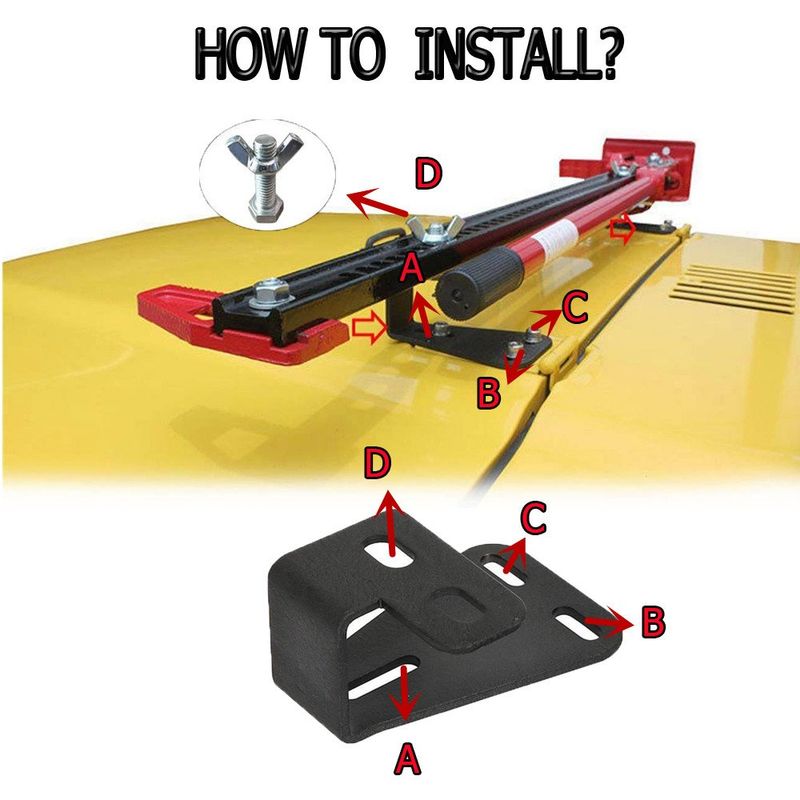 HOW TO INSTALL?

D

A

C

B

D

C

B

A