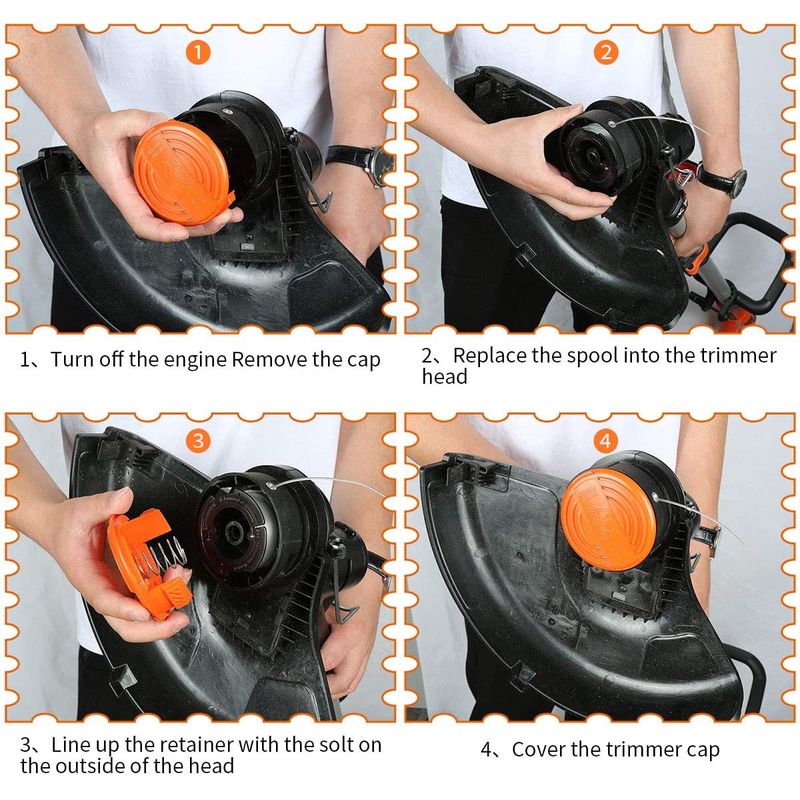 1

1、Turn off the engine Remove the cap

2

2、Replace the spool into the trimmer head

3

3、Line up the retainer with the solt on the outside of the head

4

4、Cover the trimmer cap