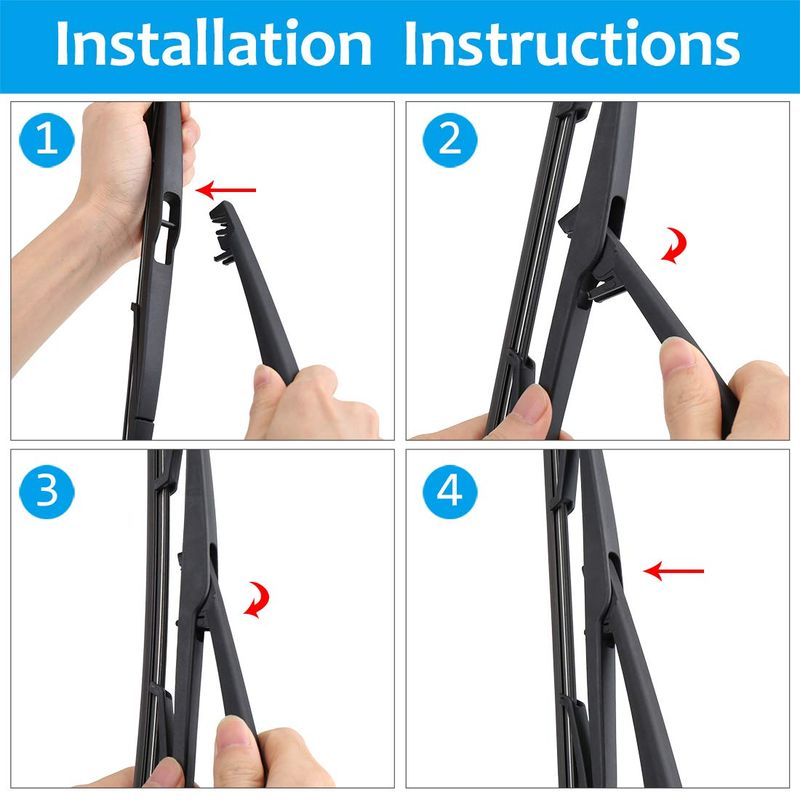 Installation Instructions

1

2

3

4