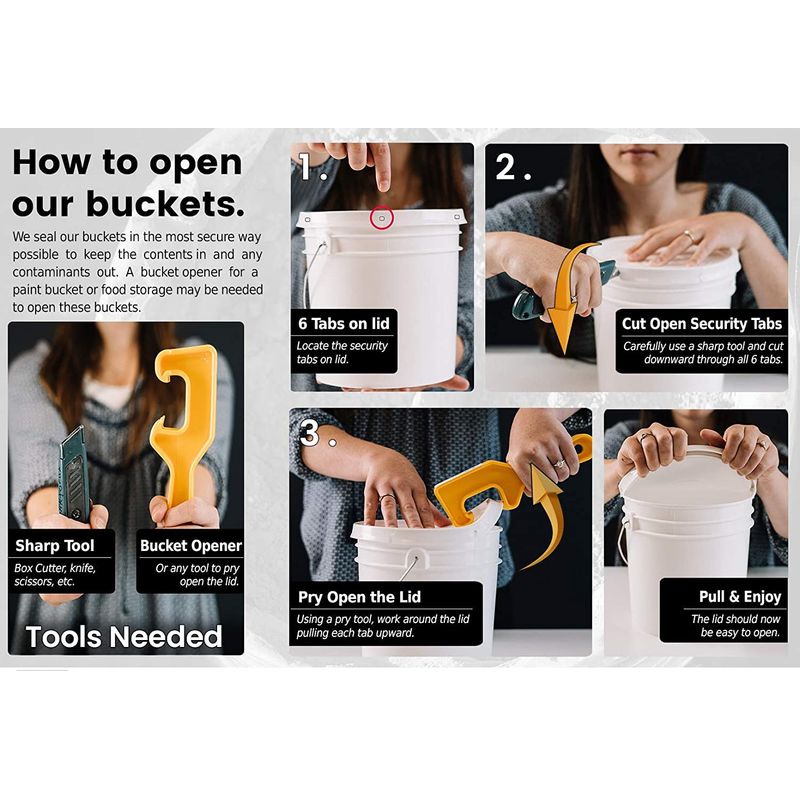 How to open our buckets.

We seal our buckets in the most secure way possible to keep the contents in and any contaminants out. A bucket opener for a paint bucket or food storage may be needed to open these buckets.

Sharp Tool
Box Cutter, knife, scissors, etc.

Bucket Opener
Or any tool to pry open the lid.

Tools Needed

1.
6 Tabs on lid
Locate the security tabs on lid.

2.
Cut Open Security Tabs
Carefully use a sharp tool and cut downward through all 6 tabs.

3.
Pry Open the Lid
Using a pry tool, work around the lid pulling each tab upward.

Pull & Enjoy
The lid should now be easy to open.