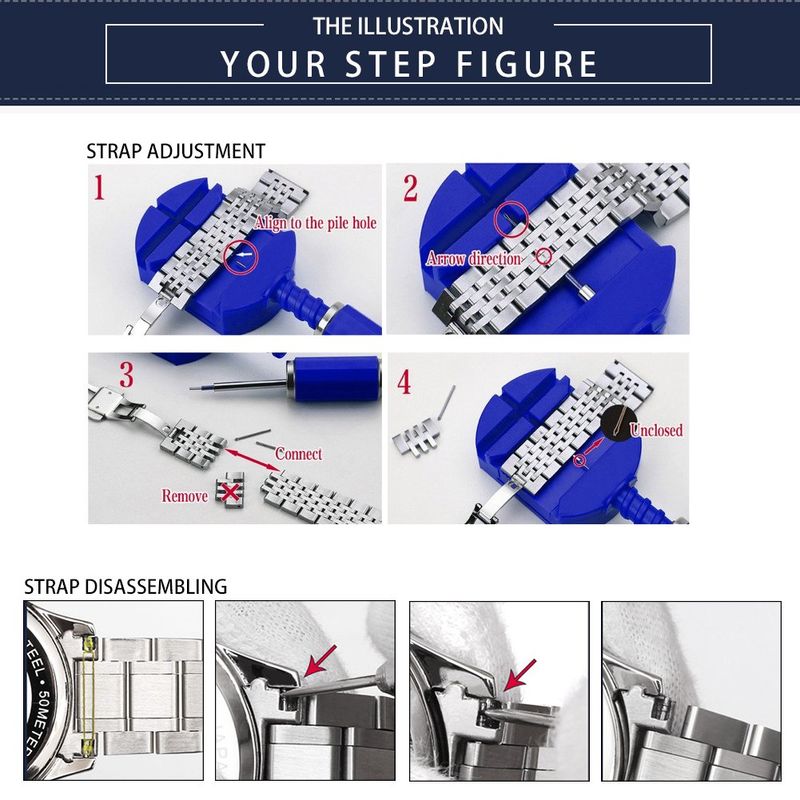 THE ILLUSTRATION
YOUR STEP FIGURE

STRAP ADJUSTMENT

1
Align to the pile hole

2
Arrow direction

3
Connect
Remove

4
Unclosed

STRAP DISASSEMBLING

TEEL • 50METE