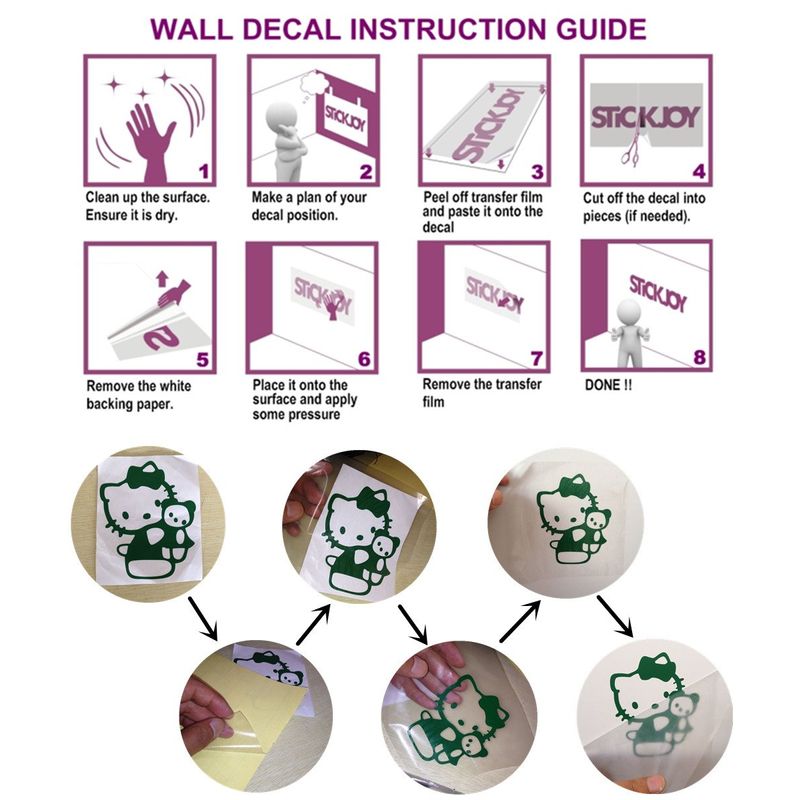 WALL DECAL INSTRUCTION GUIDE

1
Clean up the surface. Ensure it is dry.

STICKJOY
2
Make a plan of your decal position.

STICKJOY
3
Peel off transfer film and paste it onto the decal

STICKJOY
4
Cut off the decal into pieces (if needed).

5
Remove the white backing paper.

STICKJOY
6
Place it onto the surface and apply some pressure

STICKJOY
7
Remove the transfer film

STICKJOY
8
DONE !!