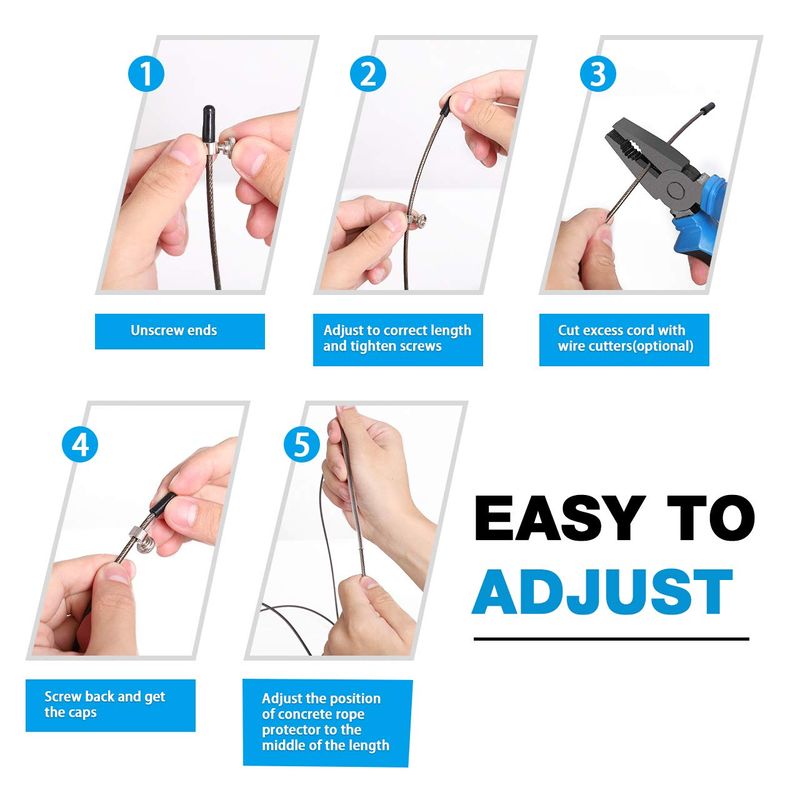 1

Unscrew ends

2

Adjust to correct length and tighten screws

3

Cut excess cord with wire cutters(optional)

4

Screw back and get the caps

5

Adjust the position of concrete rope protector to the middle of the length

EASY TO ADJUST