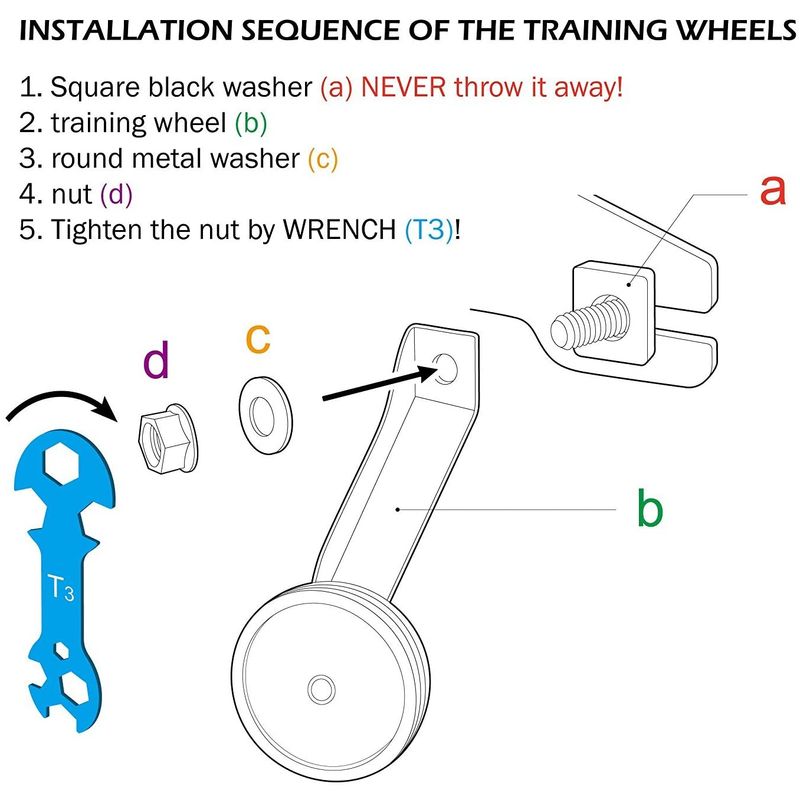 INSTALLATION SEQUENCE OF THE TRAINING WHEELS

1. Square black washer (a) NEVER throw it away!
2. training wheel (b)
3. round metal washer (c)
4. nut (d)
5. Tighten the nut by WRENCH (T3)!

a

c

d

b

$T_3$