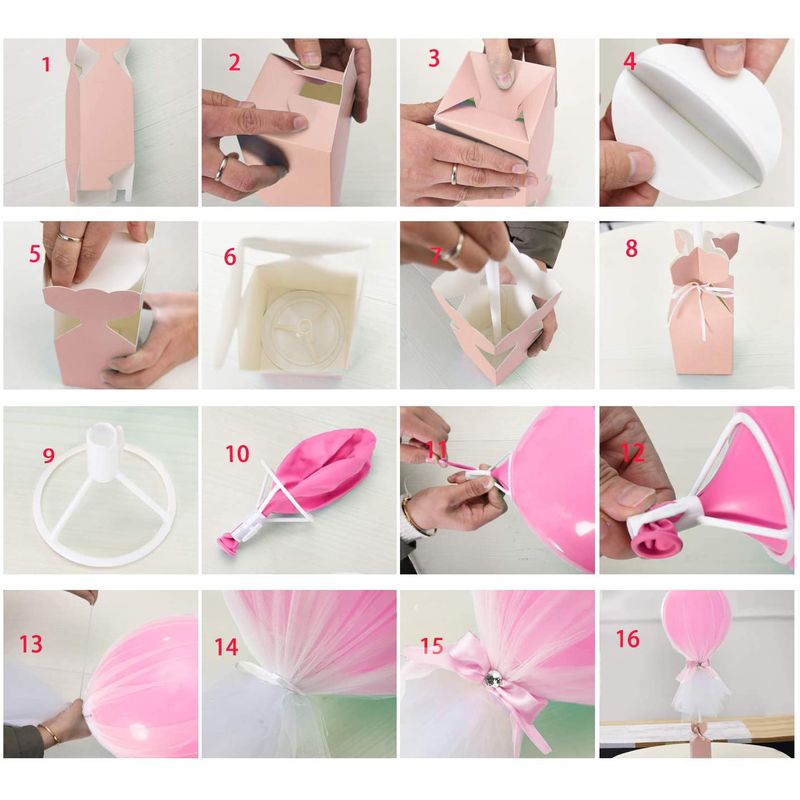 1
2
3
4
5
6
7
8
9
10
11
12
13
14
15
16