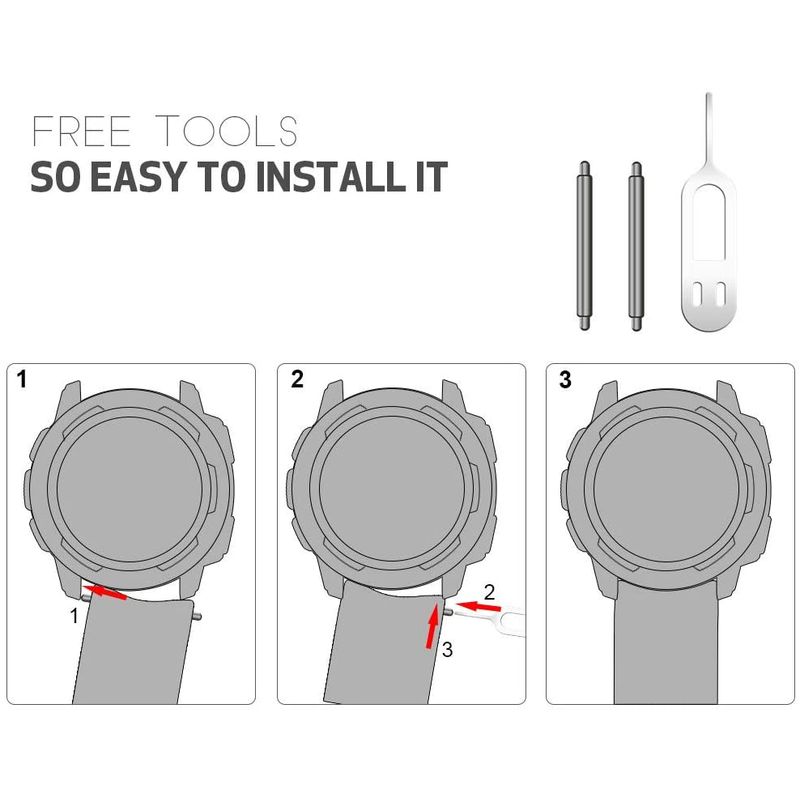 FREE TOOLS
SO EASY TO INSTALL IT

1

1

2

2

3

3