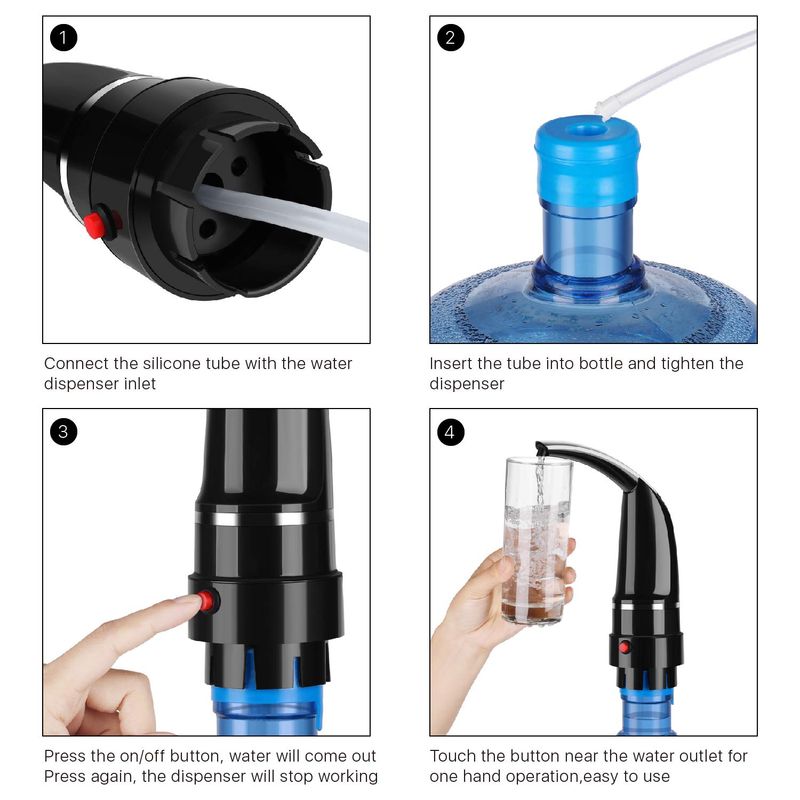 1

Connect the silicone tube with the water dispenser inlet

2

Insert the tube into bottle and tighten the dispenser

3

Press the on/off button, water will come out
Press again, the dispenser will stop working

4

Touch the button near the water outlet for one hand operation,easy to use