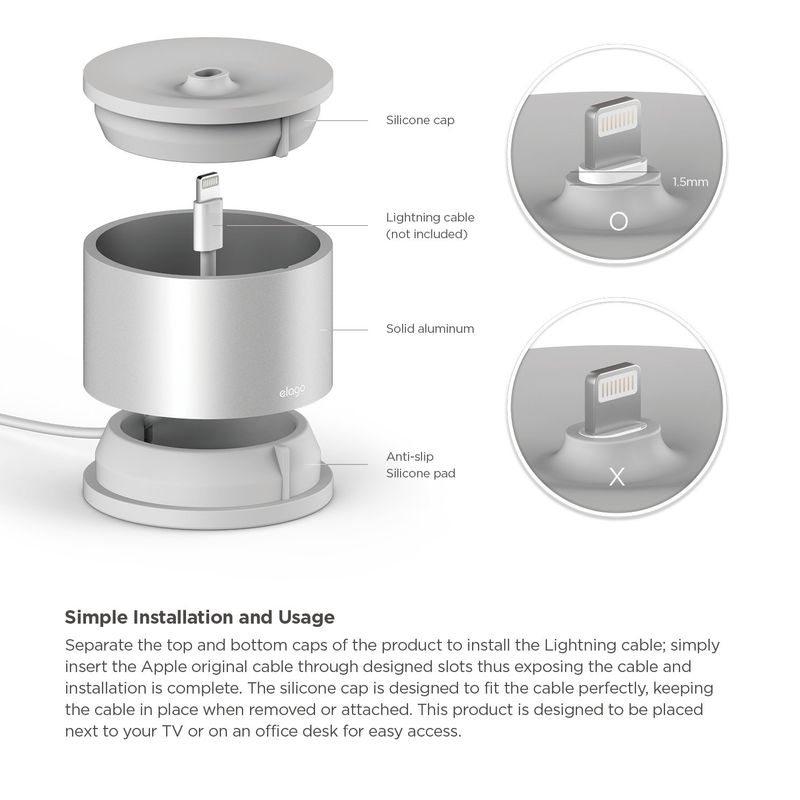 Silicone cap

Lightning cable
(not included)

Solid aluminum

elago

Anti-slip
Silicone pad

1.5mm

O

X

Simple Installation and Usage

Separate the top and bottom caps of the product to install the Lightning cable; simply insert the Apple original cable through designed slots thus exposing the cable and installation is complete. The silicone cap is designed to fit the cable perfectly, keeping the cable in place when removed or attached. This product is designed to be placed next to your TV or on an office desk for easy access.