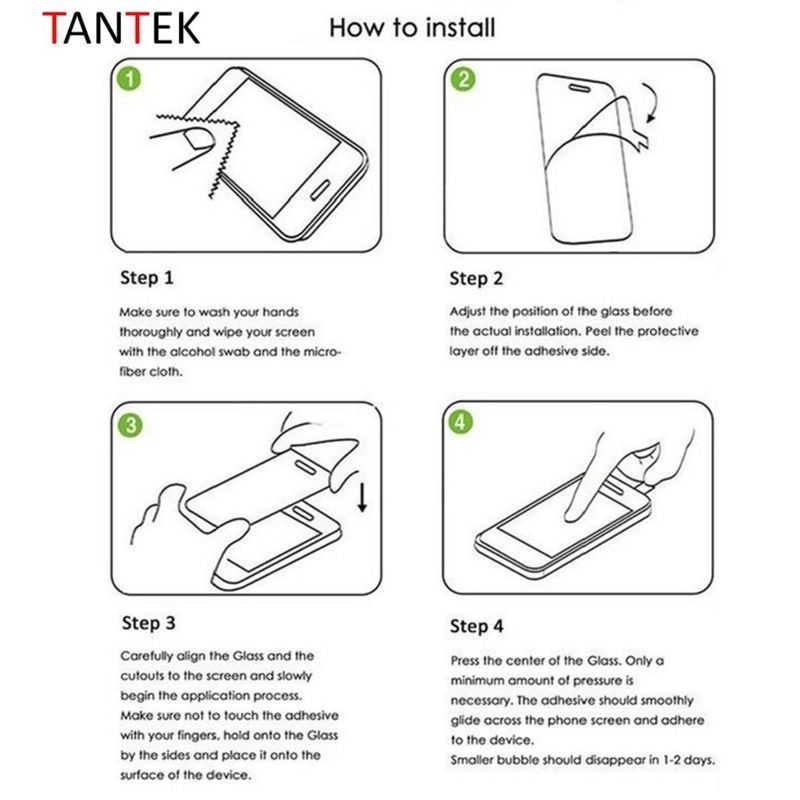 TANTEK

How to install

1

Step 1

Make sure to wash your hands thoroughly and wipe your screen with the alcohol swab and the microfiber cloth.

2

Step 2

Adjust the position of the glass before the actual installation. Peel the protective layer off the adhesive side.

3

Step 3

Carefully align the Glass and the cutouts to the screen and slowly begin the application process.
Make sure not to touch the adhesive with your fingers, hold onto the Glass by the sides and place it onto the surface of the device.

4

Step 4

Press the center of the Glass. Only a minimum amount of pressure is necessary. The adhesive should smoothly glide across the phone screen and adhere to the device.
Smaller bubble should disappear in 1-2 days.