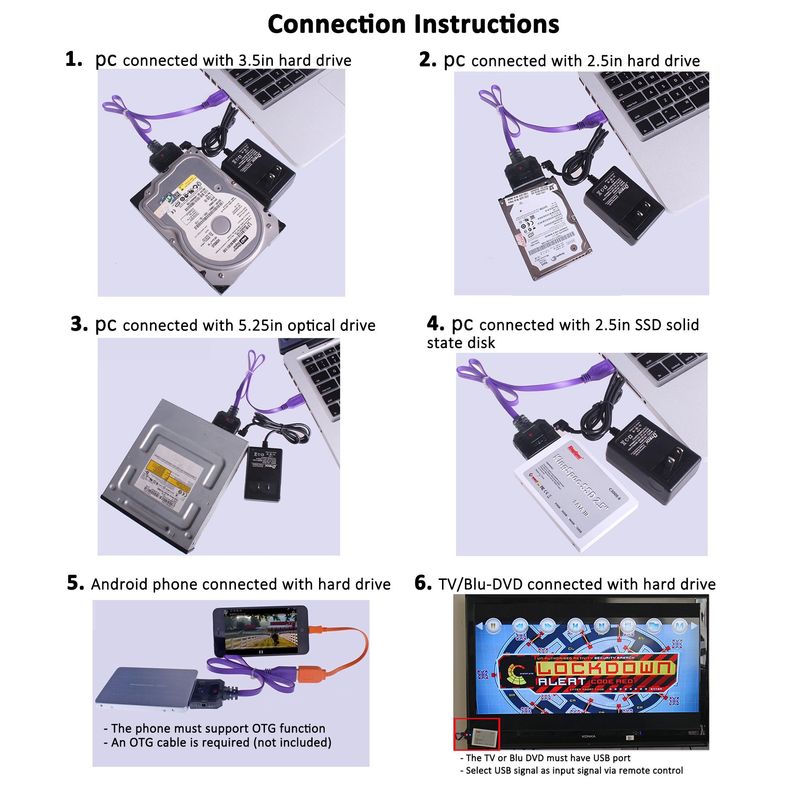 Connection Instructions

1. pc connected with 3.5in hard drive

2. pc connected with 2.5in hard drive

3. pc connected with 5.25in optical drive

4. pc connected with 2.5in SSD solid state disk

5. Android phone connected with hard drive

- The phone must support OTG function
- An OTG cable is required (not included)

6. TV/Blu-DVD connected with hard drive

LOCKDOWN
ALERT CODE RED!

- The TV or Blu DVD must have USB port
- Select USB signal as input signal via remote control