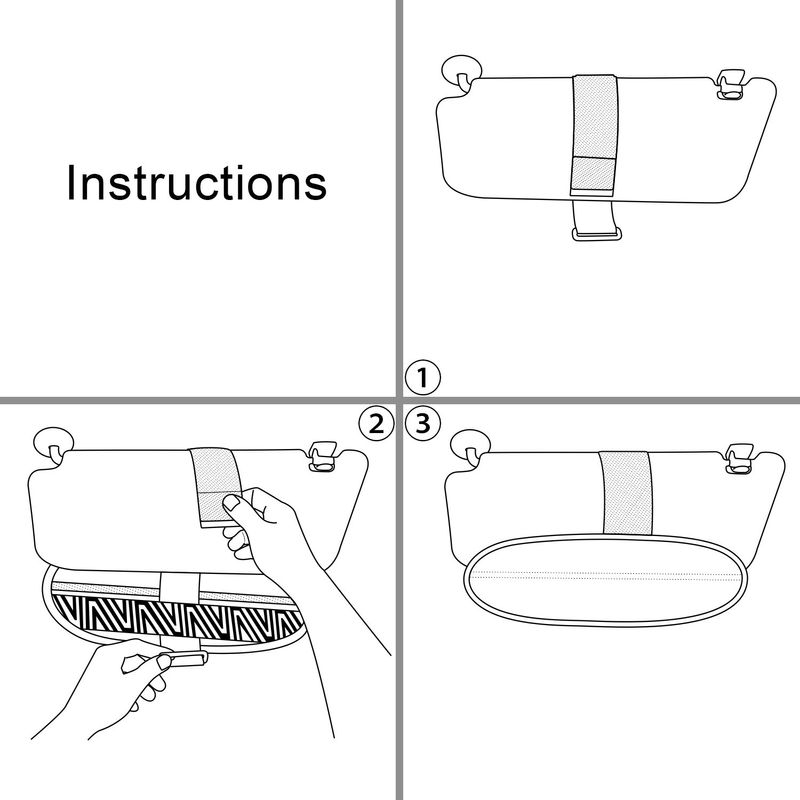 Instructions

1

2

3