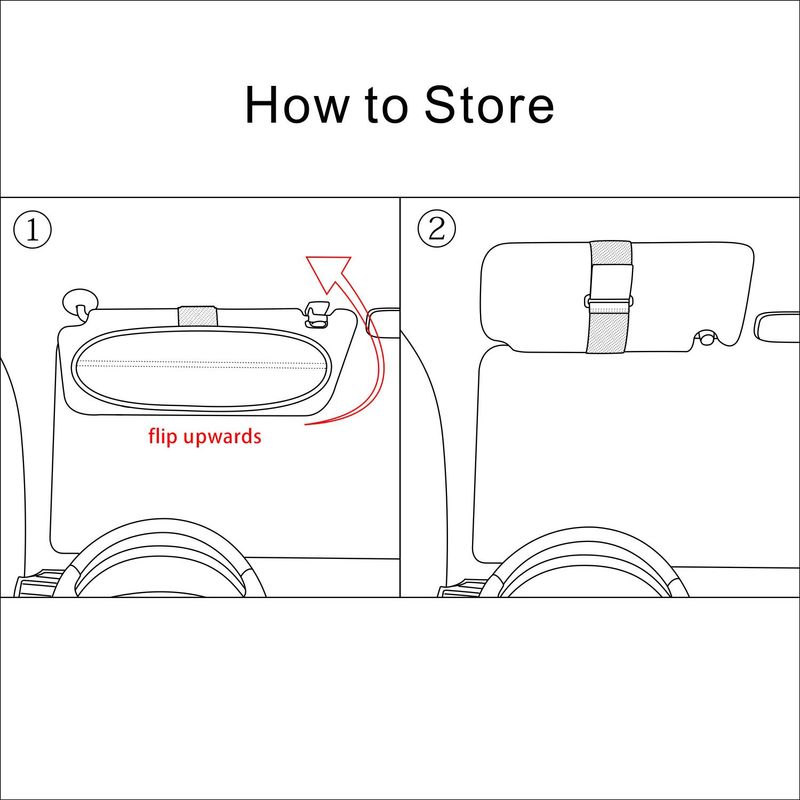 How to Store

①

flip upwards

②