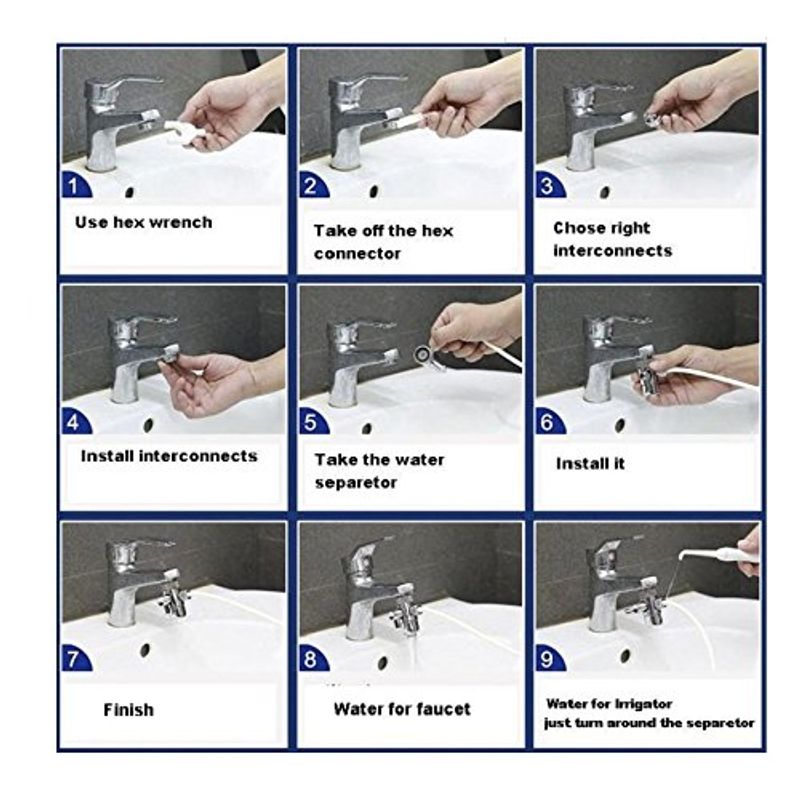 1
Use hex wrench

2
Take off the hex connector

3
Chose right interconnects

4
Install interconnects

5
Take the water separetor

6
Install it

7
Finish

8
Water for faucet

9
Water for Irrigator just turn around the separetor