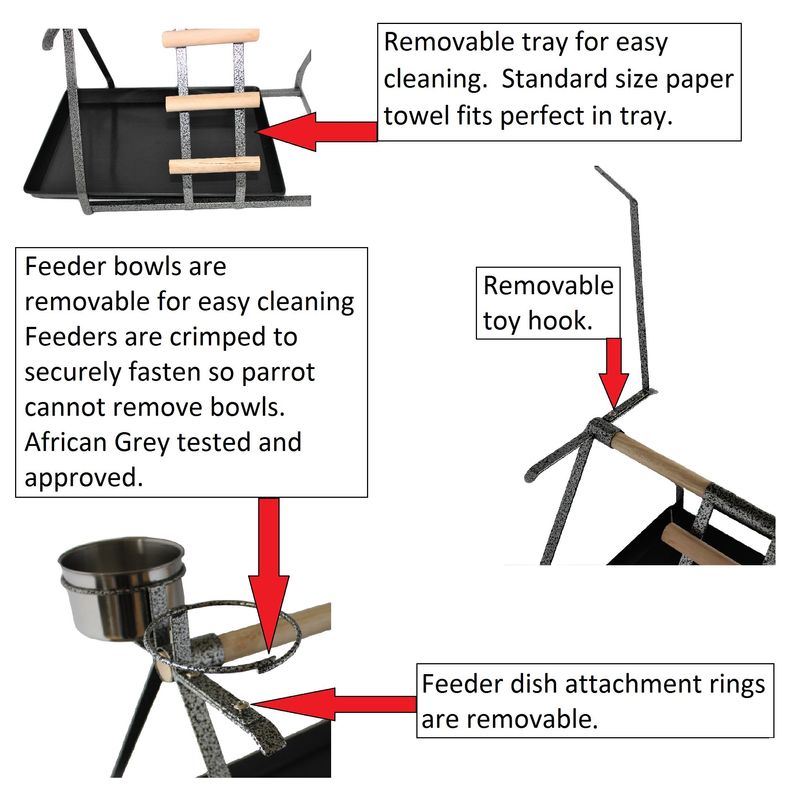 Removable tray for easy cleaning.  Standard size paper towel fits perfect in tray.

Feeder bowls are removable for easy cleaning Feeders are crimped to securely fasten so parrot cannot remove bowls. African Grey tested and approved.

Removable toy hook.

Feeder dish attachment rings are removable.