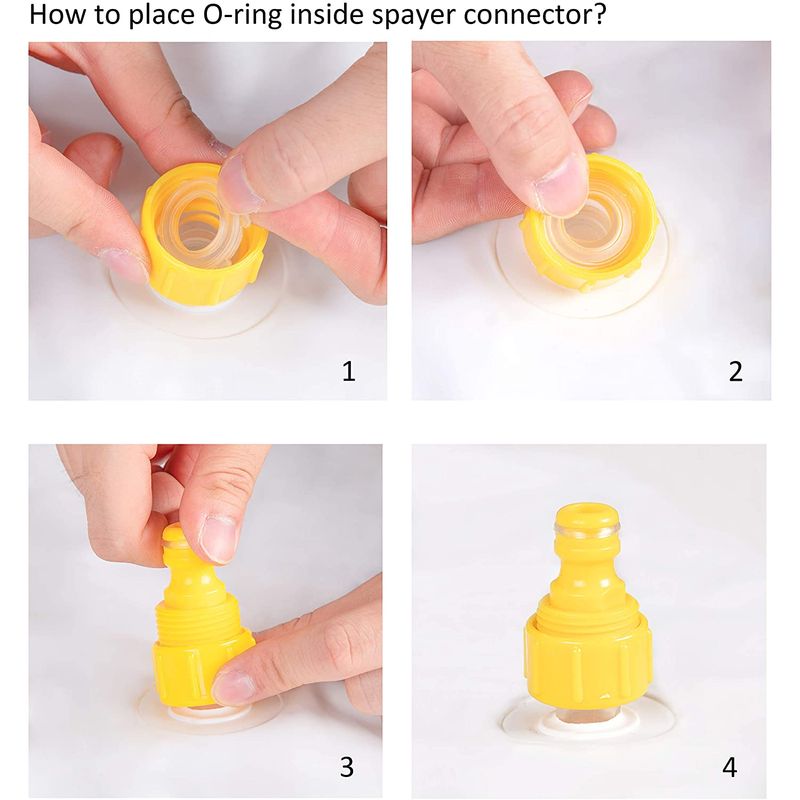 How to place O-ring inside spayer connector?

1

2

3

4