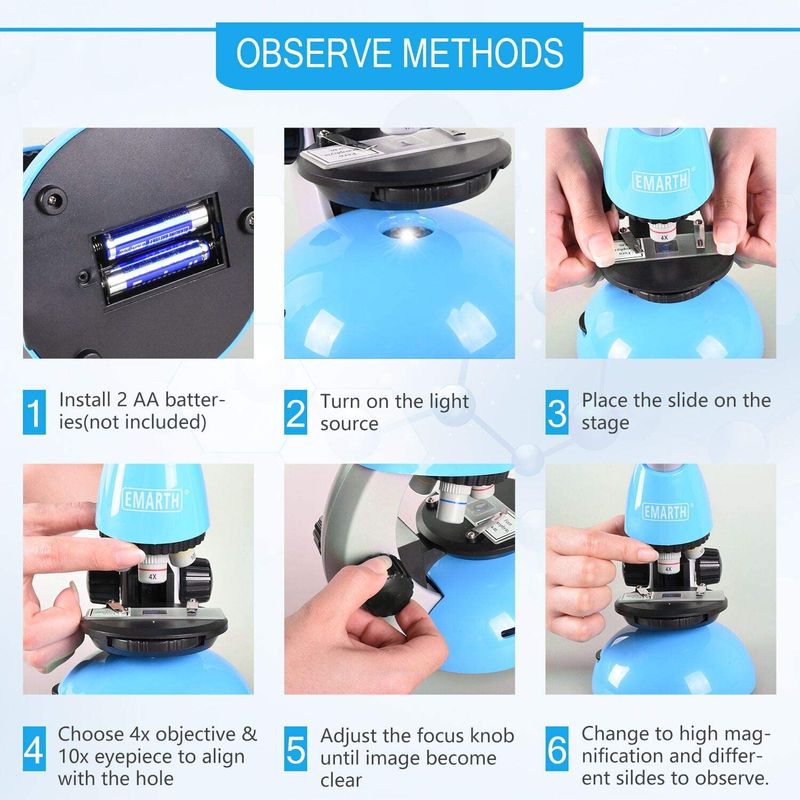 OBSERVE METHODS

EMARTH

4X

1 Install 2 AA batteries(not included)

2 Turn on the light source

3 Place the slide on the stage

EMARTH

4X

EMARTH

4 Choose 4x objective & 10x eyepiece to align with the hole

5 Adjust the focus knob until image become clear

6 Change to high magnification and different sildes to observe.