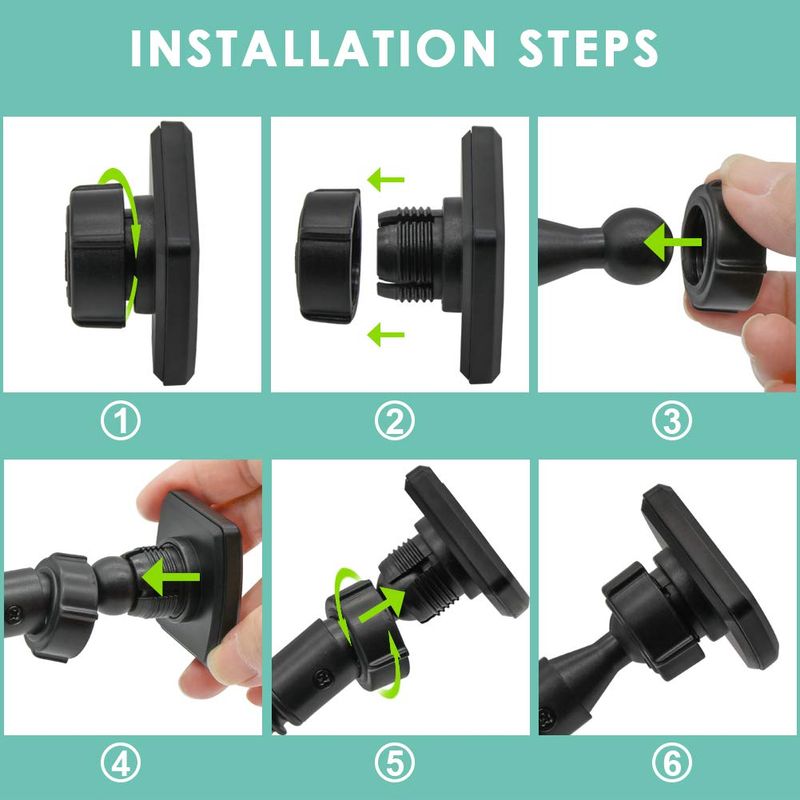 INSTALLATION STEPS

①

②

③

④

⑤

⑥