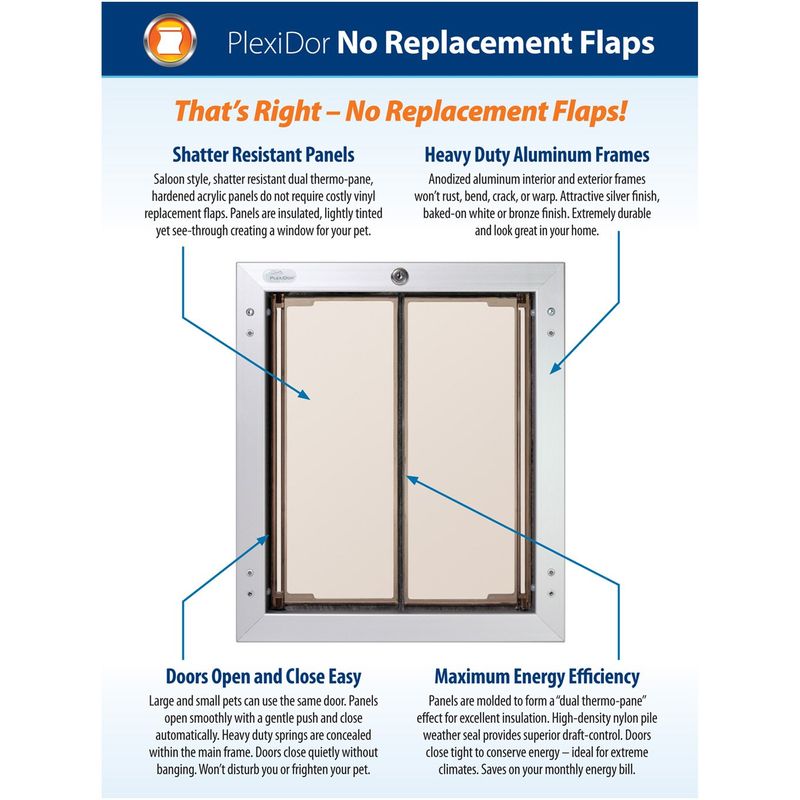 PlexiDor No Replacement Flaps

That's Right – No Replacement Flaps!

Shatter Resistant Panels
Saloon style, shatter resistant dual thermo-pane, hardened acrylic panels do not require costly vinyl replacement flaps. Panels are insulated, lightly tinted yet see-through creating a window for your pet.

Heavy Duty Aluminum Frames
Anodized aluminum interior and exterior frames won't rust, bend, crack, or warp. Attractive silver finish, baked-on white or bronze finish. Extremely durable and look great in your home.

PlexiDor

Doors Open and Close Easy
Large and small pets can use the same door. Panels open smoothly with a gentle push and close automatically. Heavy duty springs are concealed within the main frame. Doors close quietly without banging. Won't disturb you or frighten your pet.

Maximum Energy Efficiency
Panels are molded to form a "dual thermo-pane" effect for excellent insulation. High-density nylon pile weather seal provides superior draft-control. Doors close tight to conserve energy – ideal for extreme climates. Saves on your monthly energy bill.