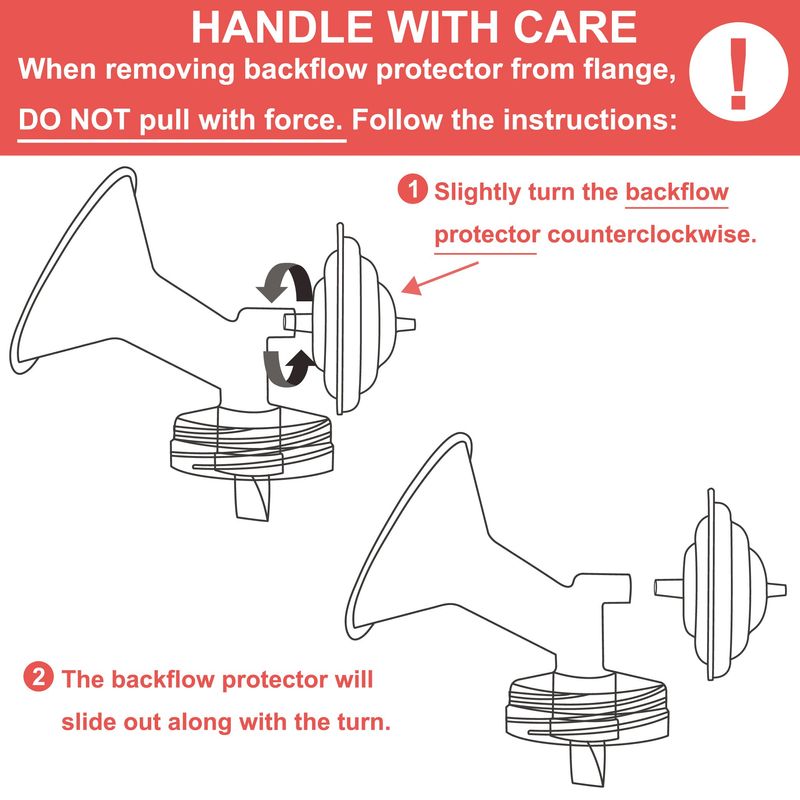 HANDLE WITH CARE
When removing backflow protector from flange, DO NOT pull with force. Follow the instructions:

!

1 Slightly turn the backflow protector counterclockwise.

2 The backflow protector will slide out along with the turn.