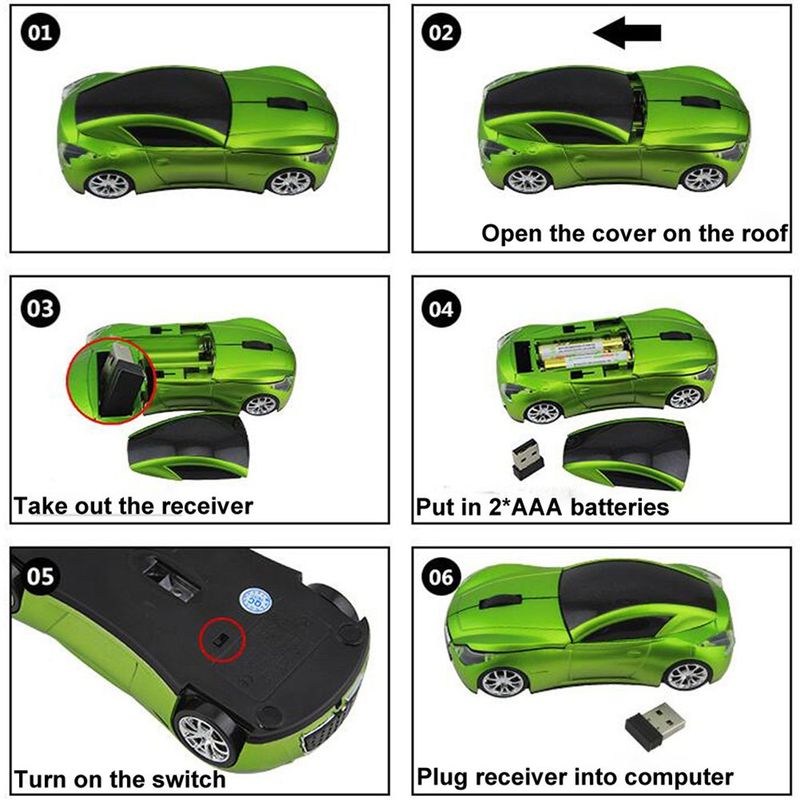 01

02

Open the cover on the roof

03

Take out the receiver

04

Put in 2*AAA batteries

05

Turn on the switch

06

Plug receiver into computer