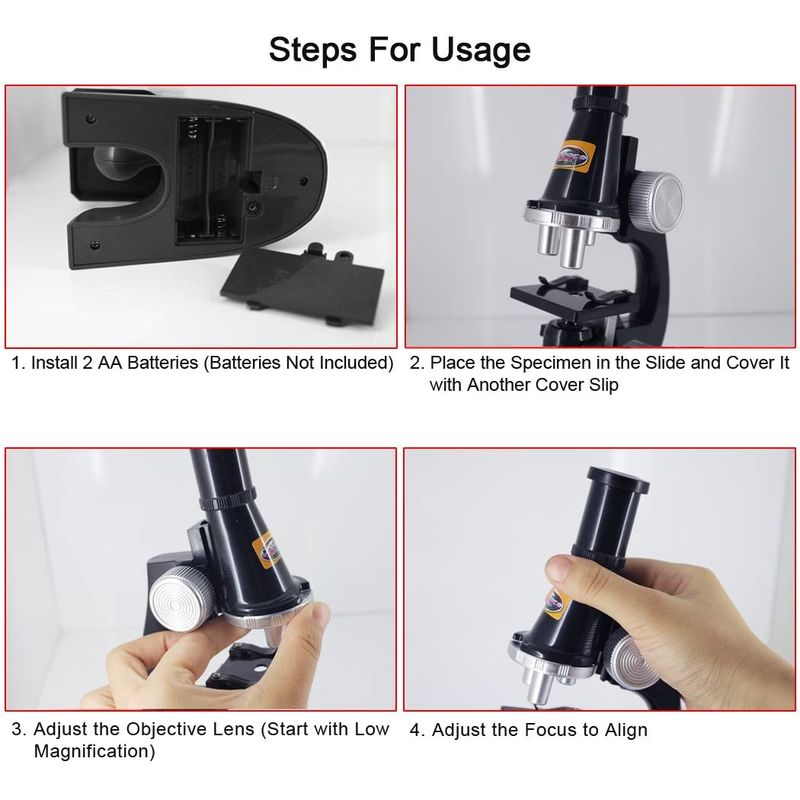 Steps For Usage

1. Install 2 AA Batteries (Batteries Not Included)

2. Place the Specimen in the Slide and Cover It with Another Cover Slip

3. Adjust the Objective Lens (Start with Low Magnification)

4. Adjust the Focus to Align