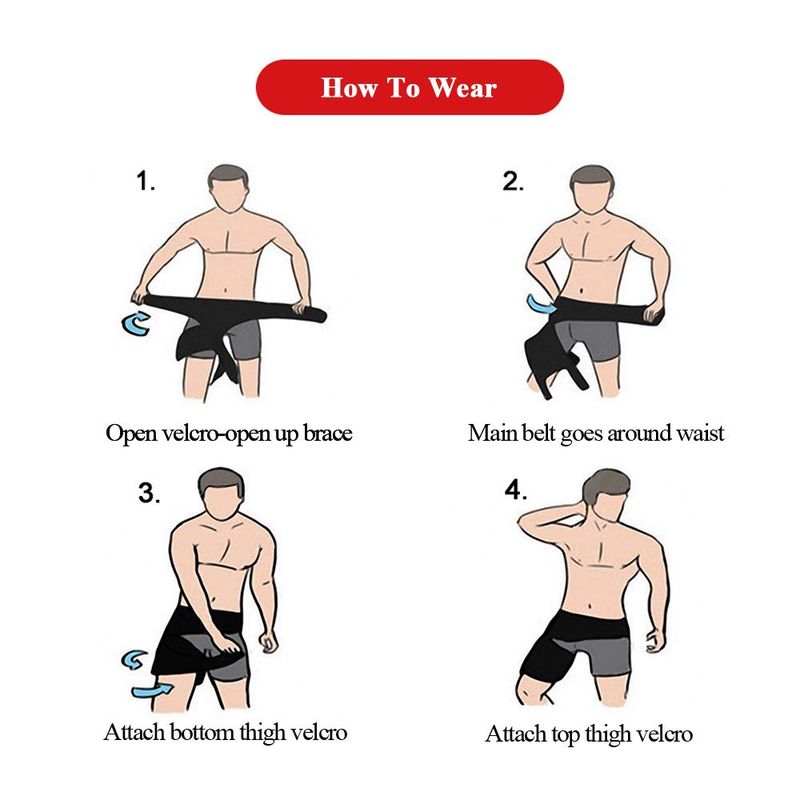 How To Wear

1.

Open velcro-open up brace

2.

Main belt goes around waist

3.

Attach bottom thigh velcro

4.

Attach top thigh velcro