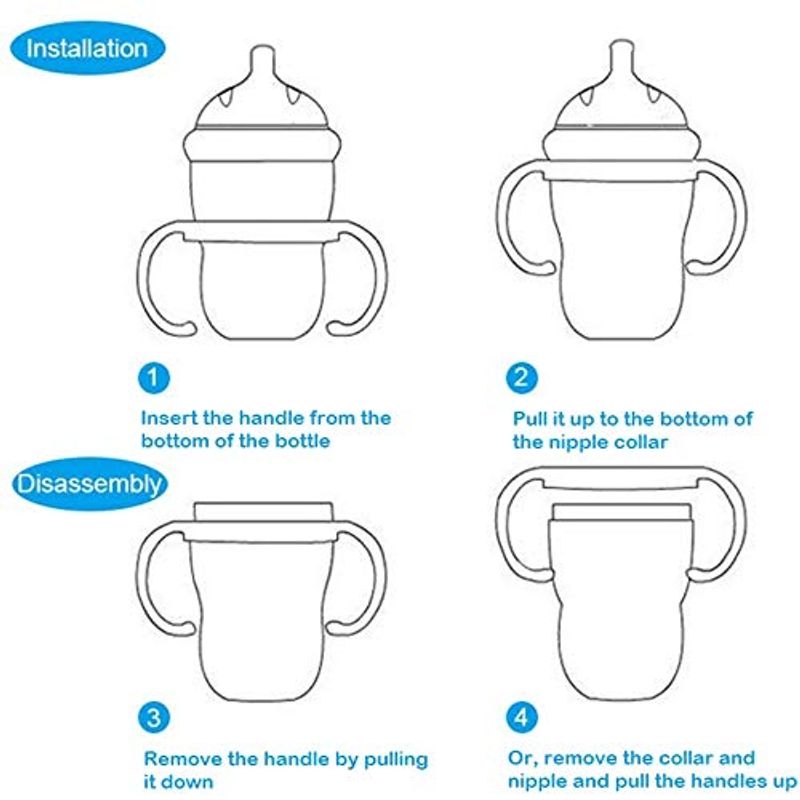 Installation

1

Insert the handle from the bottom of the bottle

2

Pull it up to the bottom of the nipple collar

Disassembly

3

Remove the handle by pulling it down

4

Or, remove the collar and nipple and pull the handles up