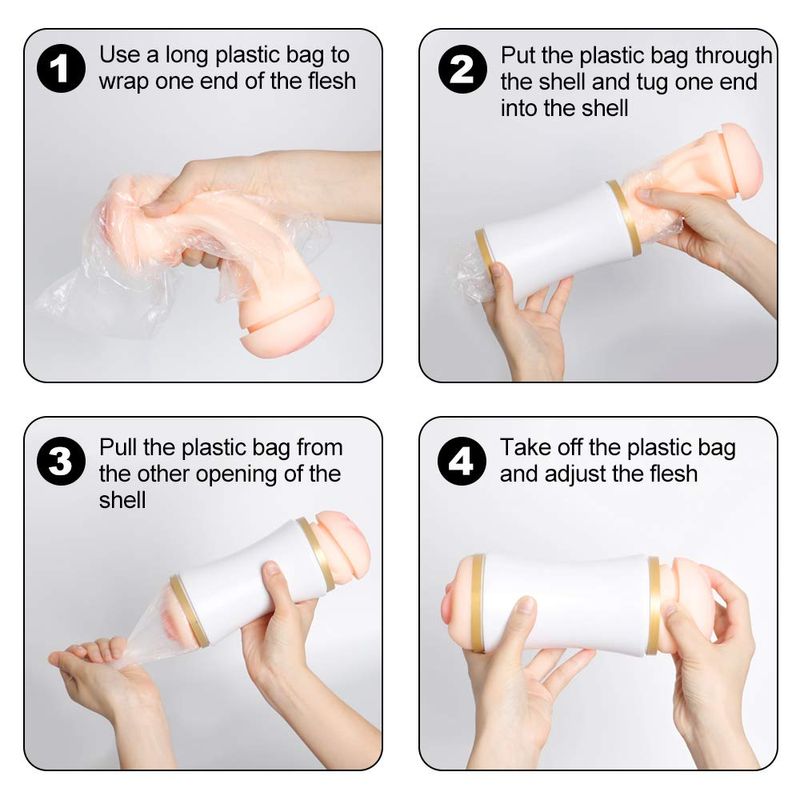 1 Use a long plastic bag to wrap one end of the flesh

2 Put the plastic bag through the shell and tug one end into the shell

3 Pull the plastic bag from the other opening of the shell

4 Take off the plastic bag and adjust the flesh